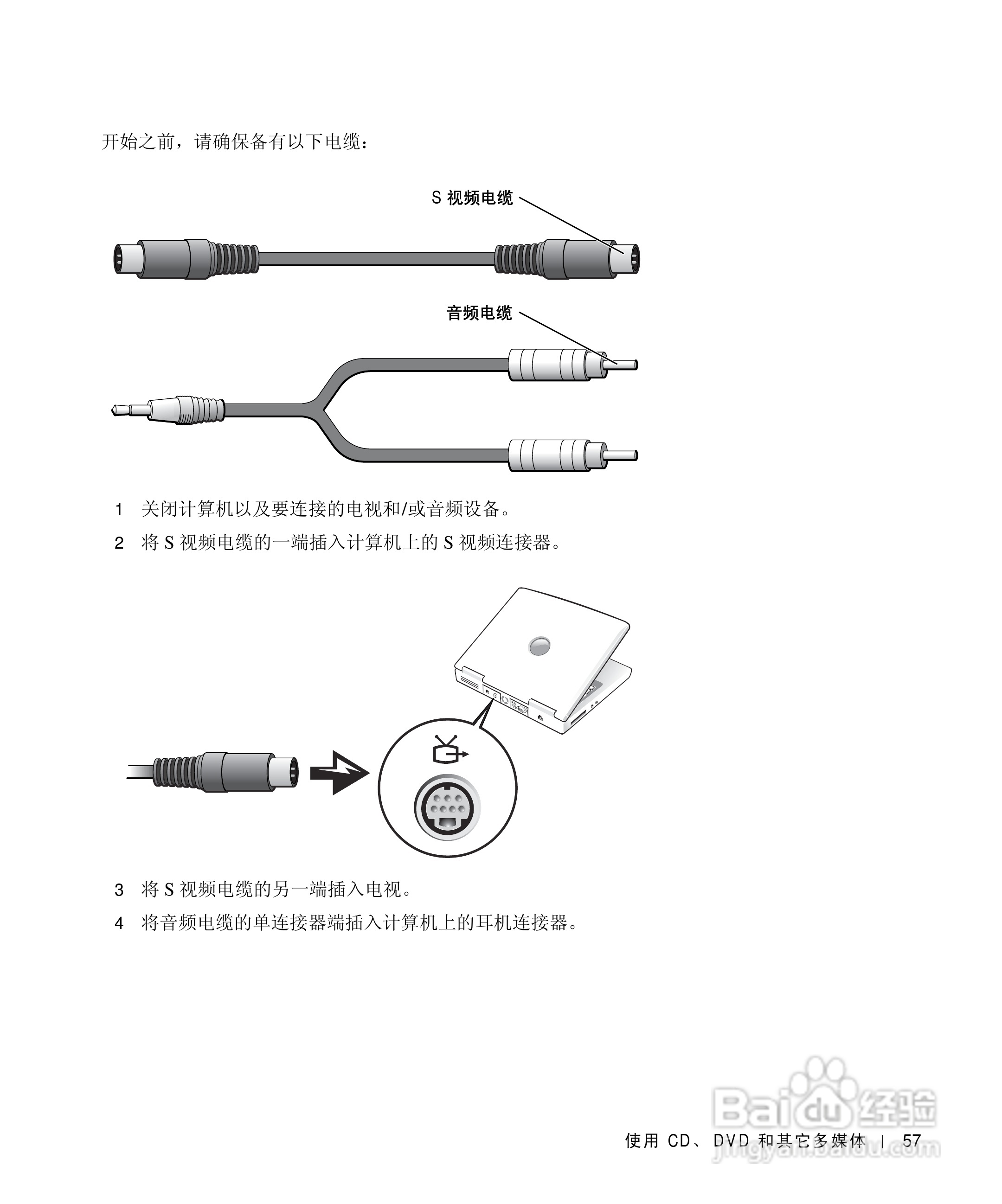 开始之前，请确保备有以下电缆：

S 视频电缆

音频电缆

1 关闭计算机以及要连接的电视和/或音频设备。

2 将 S 视频电缆的一端插入计算机上的 S 视频连接器。

3 将 S 视频电缆的另一端插入电视。

4 将音频电缆的单连接器端插入计算机上的耳机连接器。

Baidu 经验
jingyan.baidu.com

使用 CD、DVD 和其它多媒体 | 57