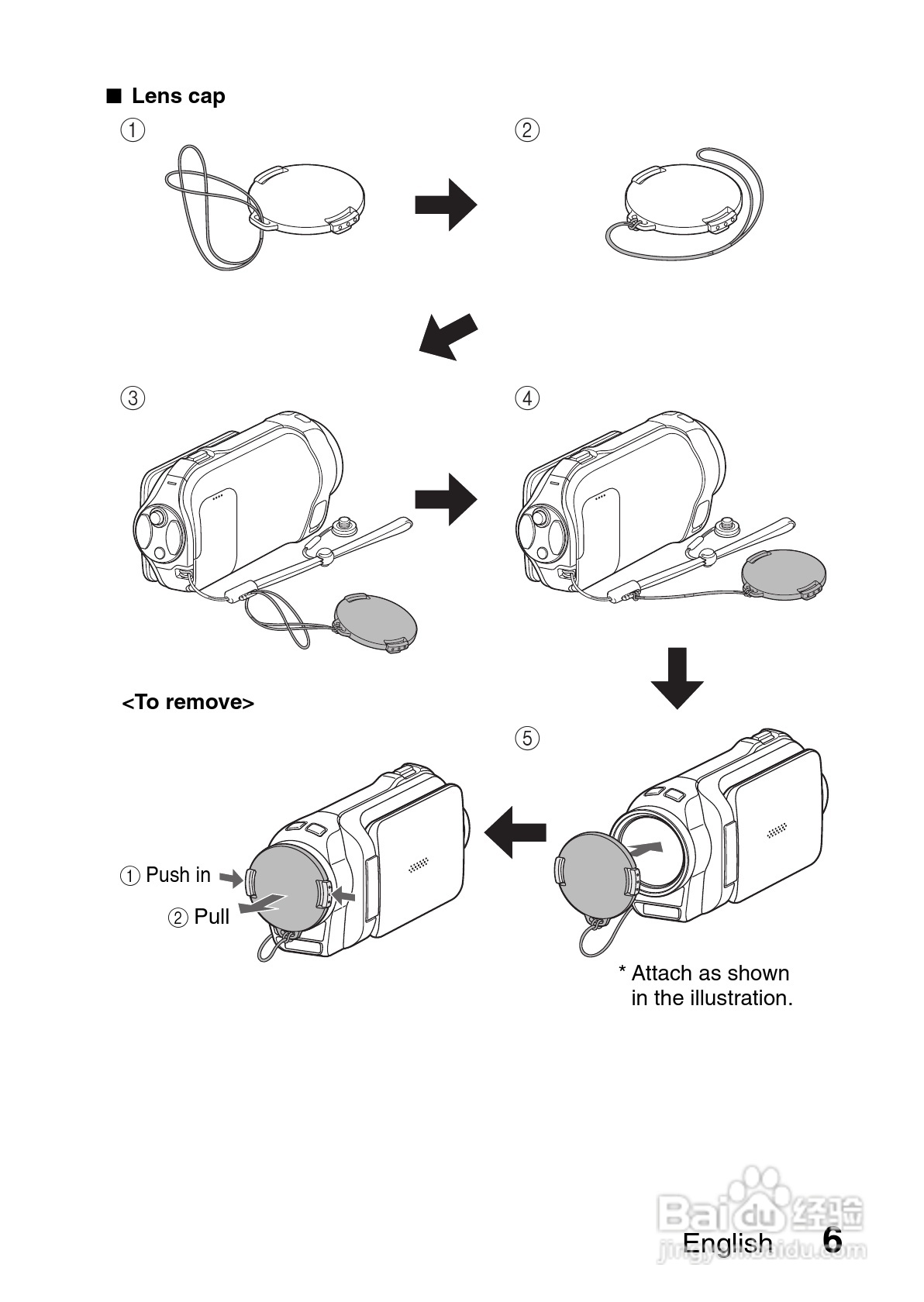 ■ Lens cap

①

②

③

④

<To remove>

⑤

① Push in

② Pull

* Attach as shown in the illustration.

Baidu 经验
jingyan.baidu.com

English 6