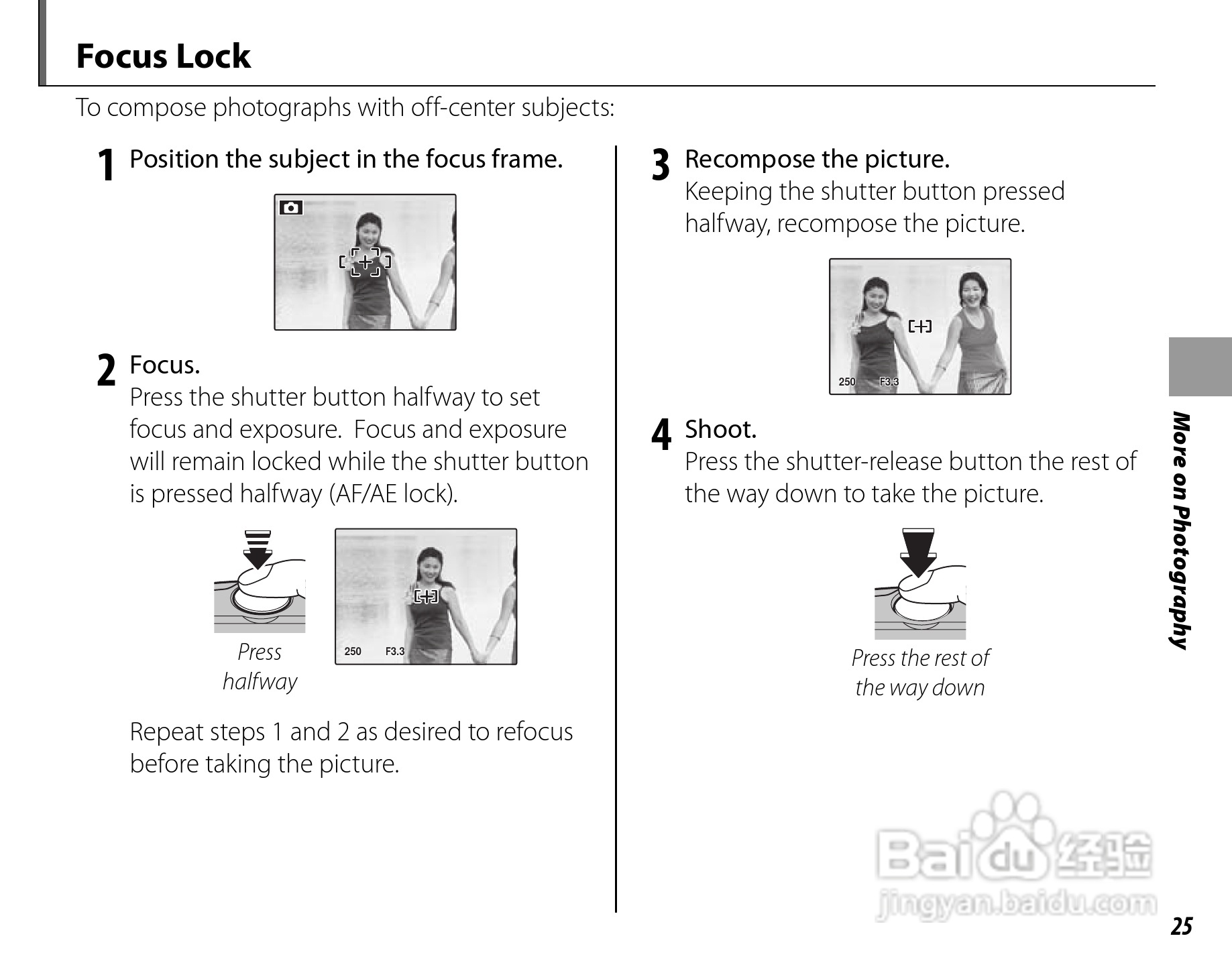 Focus Lock

To compose photographs with off-center subjects:

1 Position the subject in the focus frame.

2 Focus.
Press the shutter button halfway to set focus and exposure. Focus and exposure will remain locked while the shutter button is pressed halfway (AF/AE lock).

Press halfway

250 F3.3

Repeat steps 1 and 2 as desired to refocus before taking the picture.

3 Recompose the picture.
Keeping the shutter button pressed halfway, recompose the picture.

250 F3.3

4 Shoot.
Press the shutter-release button the rest of the way down to take the picture.

Press the rest of the way down

More on Photography

Baidu 经验 jingyan.baidu.com

25