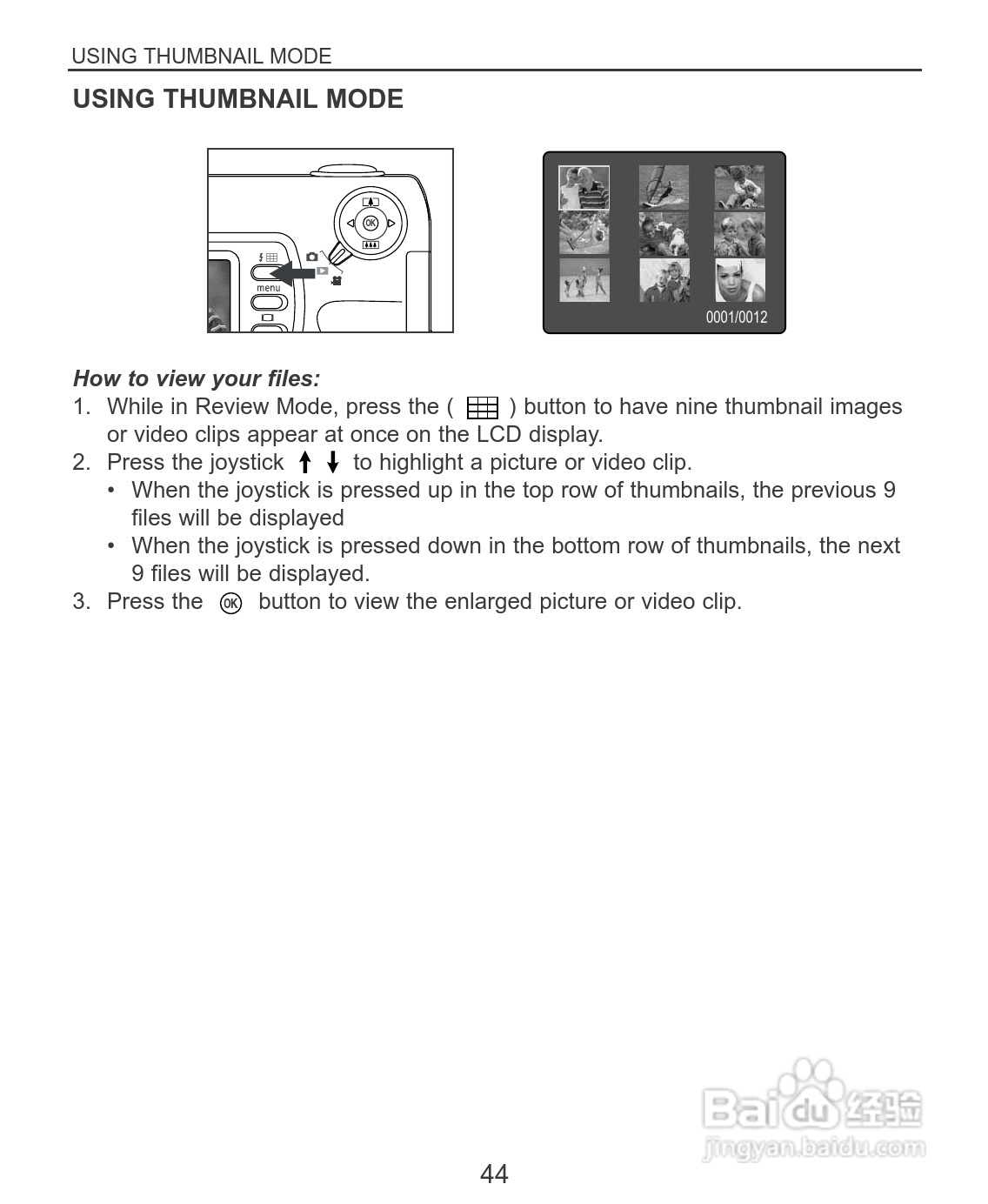 USING THUMBNAIL MODE

USING THUMBNAIL MODE

OK

menu

0001/0012

How to view your files:

1. While in Review Mode, press the ( ) button to have nine thumbnail images or video clips appear at once on the LCD display.
2. Press the joystick ↑ ↓ to highlight a picture or video clip.
• When the joystick is pressed up in the top row of thumbnails, the previous 9 files will be displayed
• When the joystick is pressed down in the bottom row of thumbnails, the next 9 files will be displayed.
3. Press the OK button to view the enlarged picture or video clip.

Baidu经验
jingyan.baidu.com

44