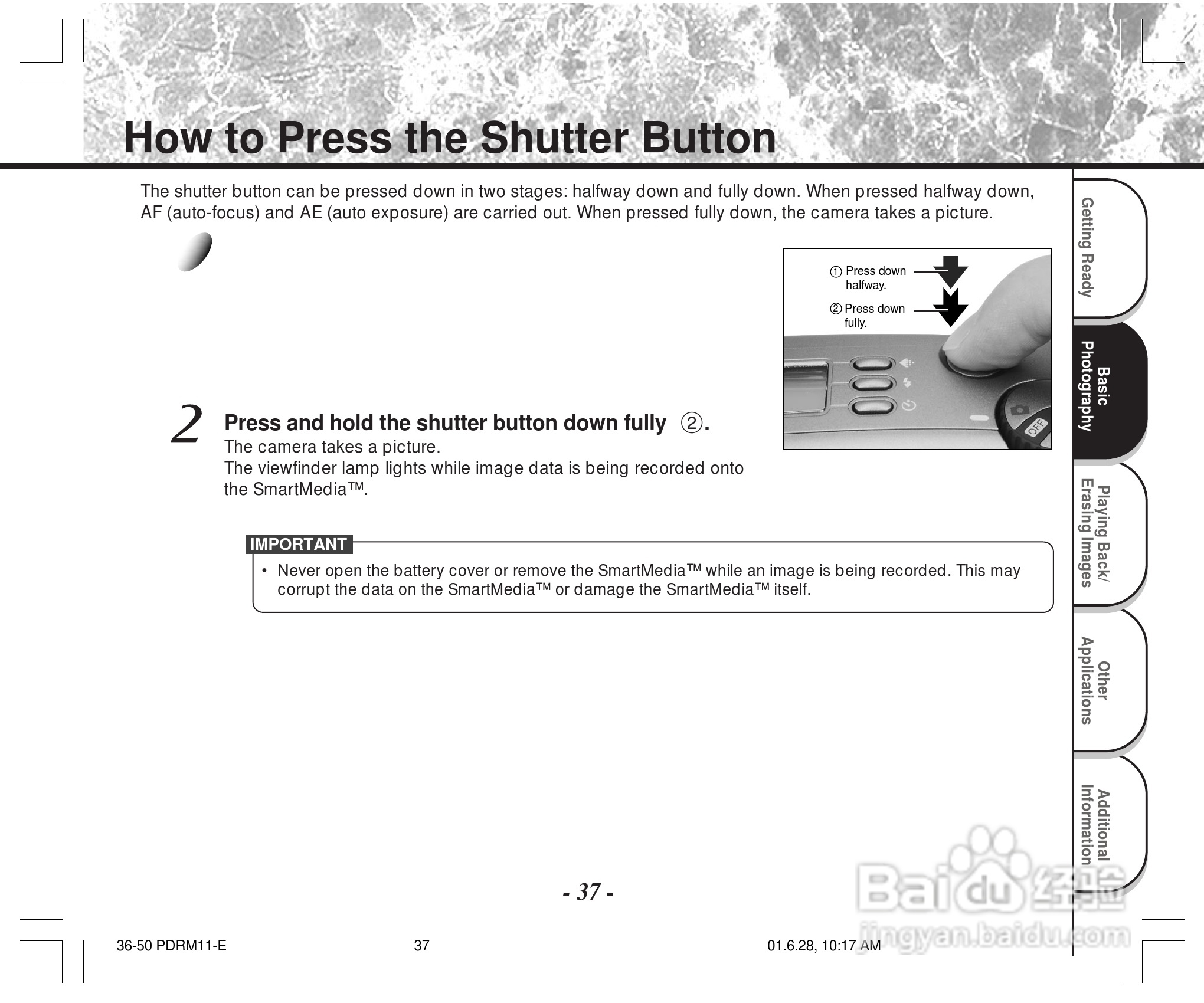 How to Press the Shutter Button

The shutter button can be pressed down in two stages: halfway down and fully down. When pressed halfway down, AF (auto-focus) and AE (auto exposure) are carried out. When pressed fully down, the camera takes a picture.

① Press down halfway.

② Press down fully.

OFF

2 Press and hold the shutter button down fully ②.

The camera takes a picture.

The viewfinder lamp lights while image data is being recorded onto the SmartMedia™.

IMPORTANT

• Never open the battery cover or remove the SmartMedia™ while an image is being recorded. This may corrupt the data on the SmartMedia™ or damage the SmartMedia™ itself.

Getting Ready

Basic Photography

Playing Back/ Erasing Images

Other Applications

Additional Information

- 37 -

36-50 PDRM11-E 37 01.6.28, 10:17 AM

Baidu 经验 jingyan.baidu.com