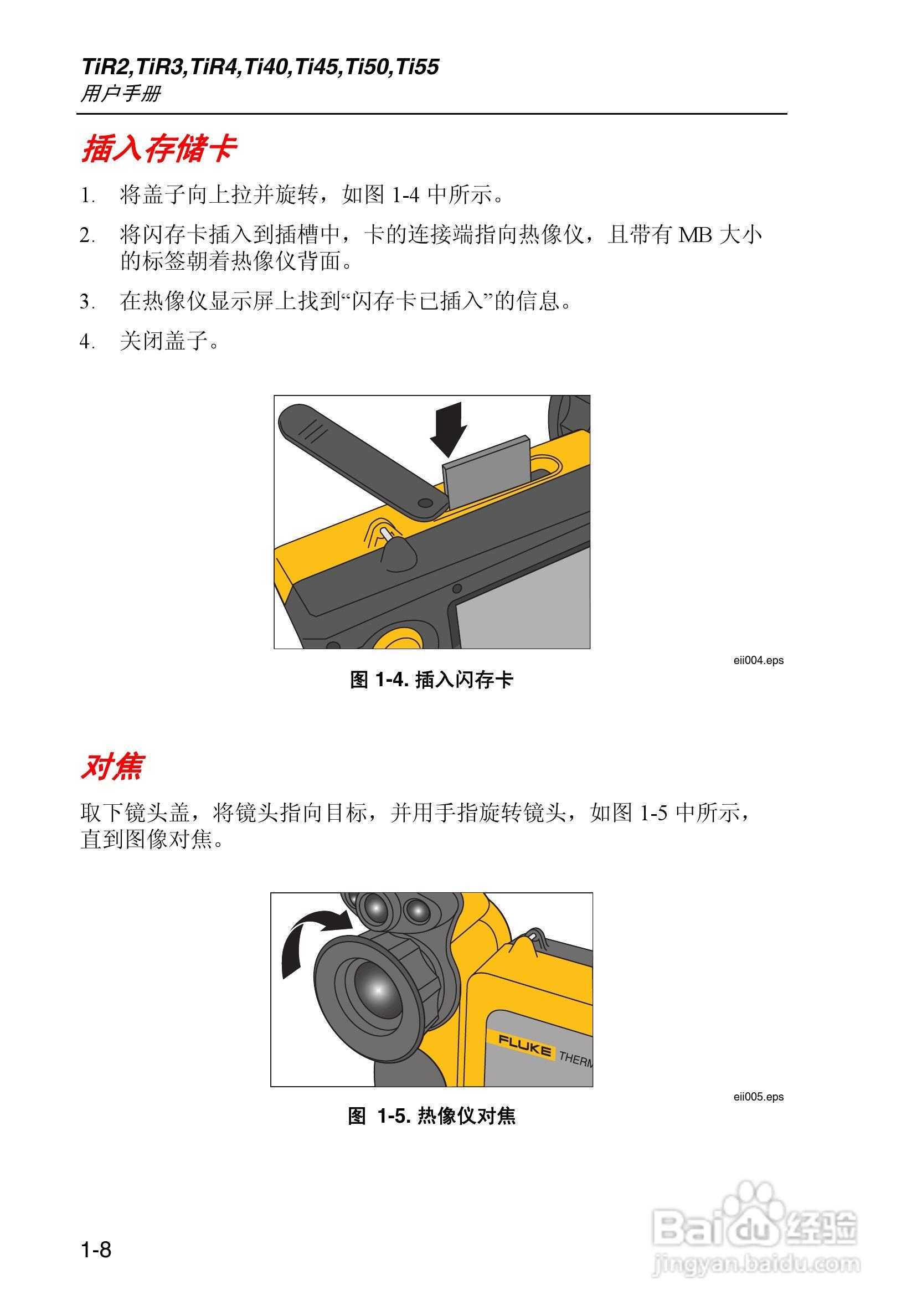 TiR2,TiR3,TiR4,Ti40,Ti45,Ti50,Ti55
用户手册

插入存储卡

1. 将盖子向上拉并旋转，如图 1-4 中所示。

2. 将闪存卡插入到插槽中，卡的连接端指向热像仪，且带有 MB 大小的标签朝着热像仪背面。

3. 在热像仪显示屏上找到“闪存卡已插入”的信息。

4. 关闭盖子。

eii004.eps

图 1-4. 插入闪存卡

对焦

取下镜头盖，将镜头指向目标，并用手指旋转镜头，如图 1-5 中所示，直到图像对焦。

FLUKE THERM

eii005.eps

图 1-5. 热像仪对焦

1-8

Baidu经验
jingyan.baidu.com