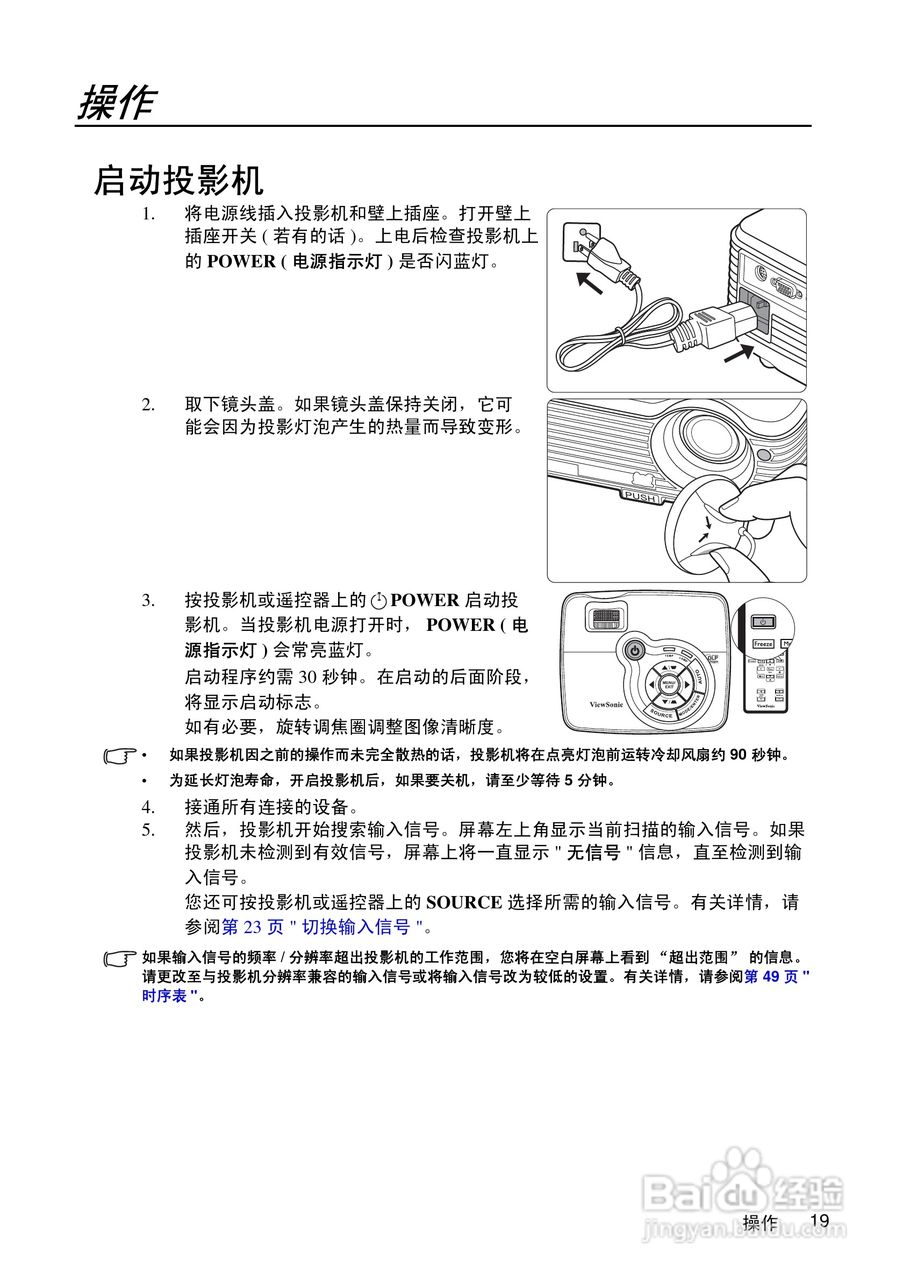 操作

启动投影机

1. 将电源线插入投影机和壁上插座。打开壁上插座开关 ( 若有的话 )。上电后检查投影机上的 POWER ( 电源指示灯 ) 是否闪蓝灯。

2. 取下镜头盖。如果镜头盖保持关闭，它可能会因为投影灯泡产生的热量而导致变形。

PUSH

3. 按投影机或遥控器上的 POWER 启动投影机。当投影机电源打开时， POWER ( 电源指示灯 ) 会常亮蓝灯。
启动程序约需 30 秒钟。在启动的后面阶段，将显示启动标志。
如有必要，旋转调焦圈调整图像清晰度。

MENU EXIT
SOURCE
ViewSonic
Freeze
ViewSonic

• 如果投影机因之前的操作而未完全散热的话，投影机将在点亮灯泡前运转冷却风扇约 90 秒钟。
• 为延长灯泡寿命，开启投影机后，如果要关机，请至少等待 5 分钟。

4. 接通所有连接的设备。
5. 然后，投影机开始搜索输入信号。屏幕左上角显示当前扫描的输入信号。如果投影机未检测到有效信号，屏幕上将一直显示 " 无信号 " 信息，直至检测到输入信号。
您还可按投影机或遥控器上的 SOURCE 选择所需的输入信号。有关详情，请参阅第 23 页 " 切换输入信号 "。

如果输入信号的频率 / 分辨率超出投影机的工作范围，您将在空白屏幕上看到 “超出范围” 的信息。请更改至与投影机分辨率兼容的输入信号或将输入信号改为较低的设置。有关详情，请参阅第 49 页 " 时序表 "。

Baidu 经验
jingyan.baidu.com

操作 19