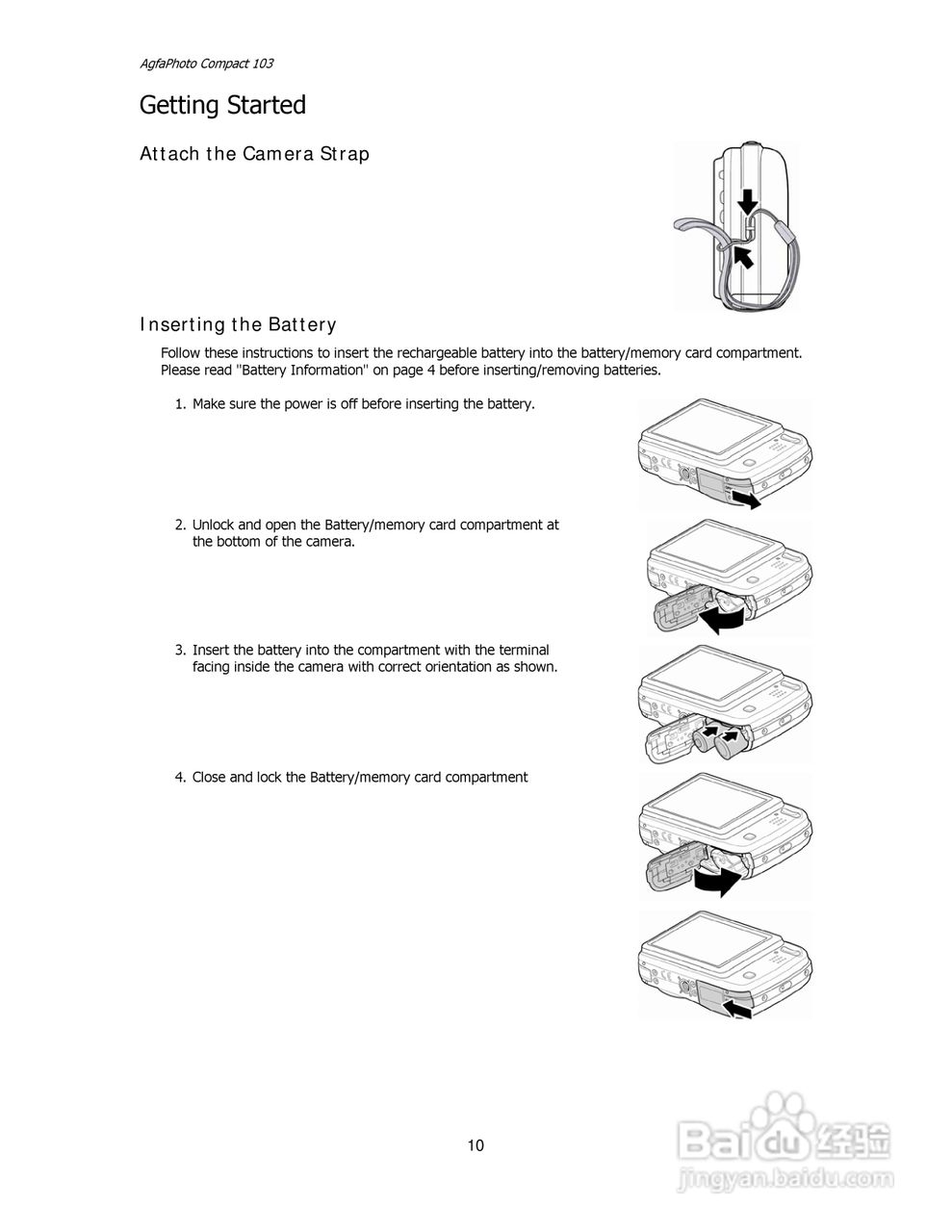 AgfaPhoto Compact 103

Getting Started

Attach the Camera Strap

Inserting the Battery

Follow these instructions to insert the rechargeable battery into the battery/memory card compartment. Please read "Battery Information" on page 4 before inserting/removing batteries.

1. Make sure the power is off before inserting the battery.

2. Unlock and open the Battery/memory card compartment at the bottom of the camera.

3. Insert the battery into the compartment with the terminal facing inside the camera with correct orientation as shown.

4. Close and lock the Battery/memory card compartment

10

Baidu经验
jingyan.baidu.com