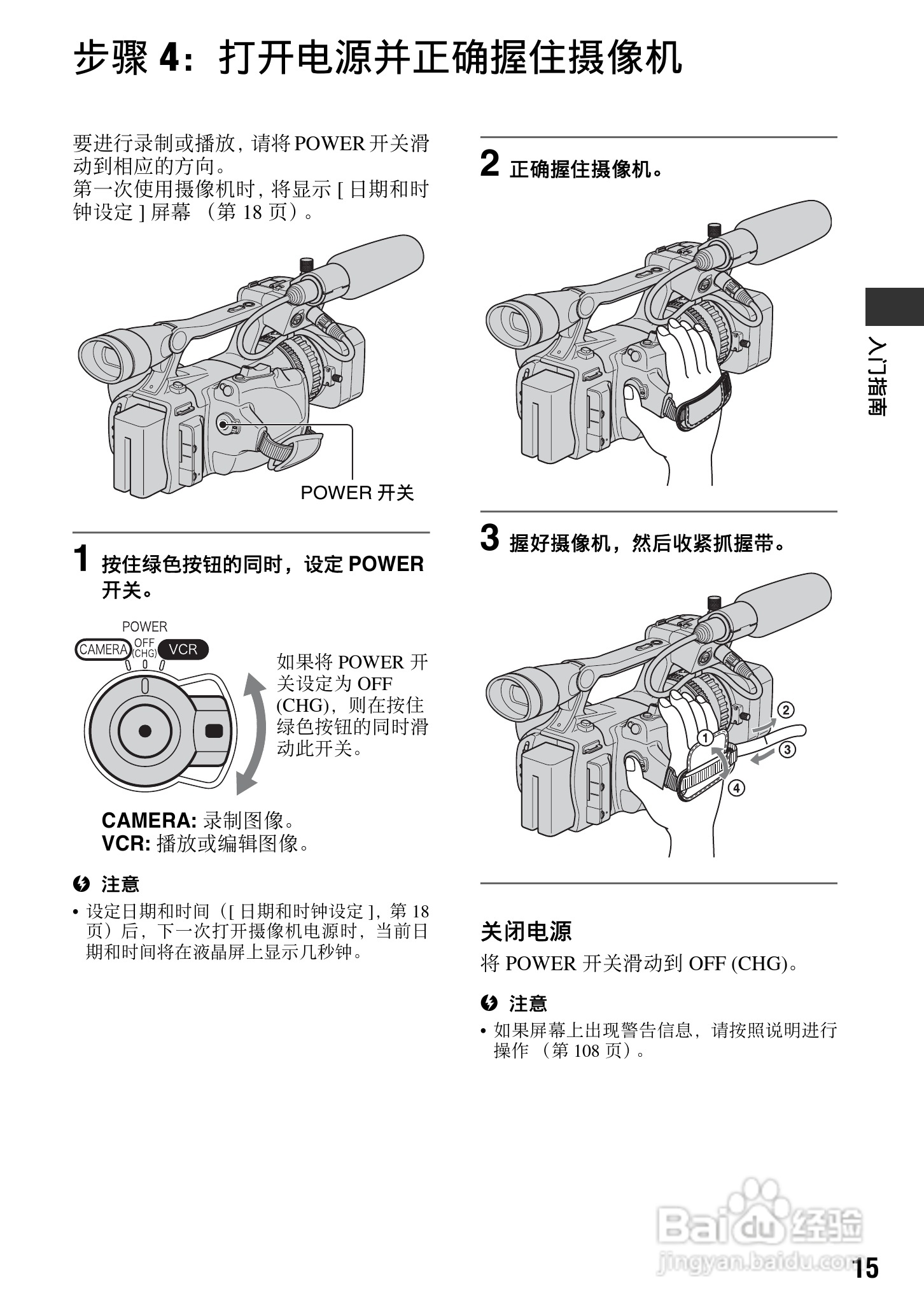 步骤 4：打开电源并正确握住摄像机

要进行录制或播放，请将 POWER 开关滑动到相应的方向。
第一次使用摄像机时，将显示 [ 日期和时钟设定 ] 屏幕 （第 18 页）。

POWER 开关

1 按住绿色按钮的同时，设定 POWER 开关。

POWER
CAMERA OFF (CHG) VCR

如果将 POWER 开关设定为 OFF (CHG)，则在按住绿色按钮的同时滑动此开关。

CAMERA: 录制图像。
VCR: 播放或编辑图像。

注意
• 设定日期和时间（[ 日期和时钟设定 ]，第 18 页）后，下一次打开摄像机电源时，当前日期和时间将在液晶屏上显示几秒钟。

2 正确握住摄像机。

3 握好摄像机，然后收紧抓握带。

①
②
③
④

关闭电源
将 POWER 开关滑动到 OFF (CHG)。

注意
• 如果屏幕上出现警告信息，请按照说明进行操作 （第 108 页）。

入门指南

Baidu 经验
jingyan.baidu.com

15