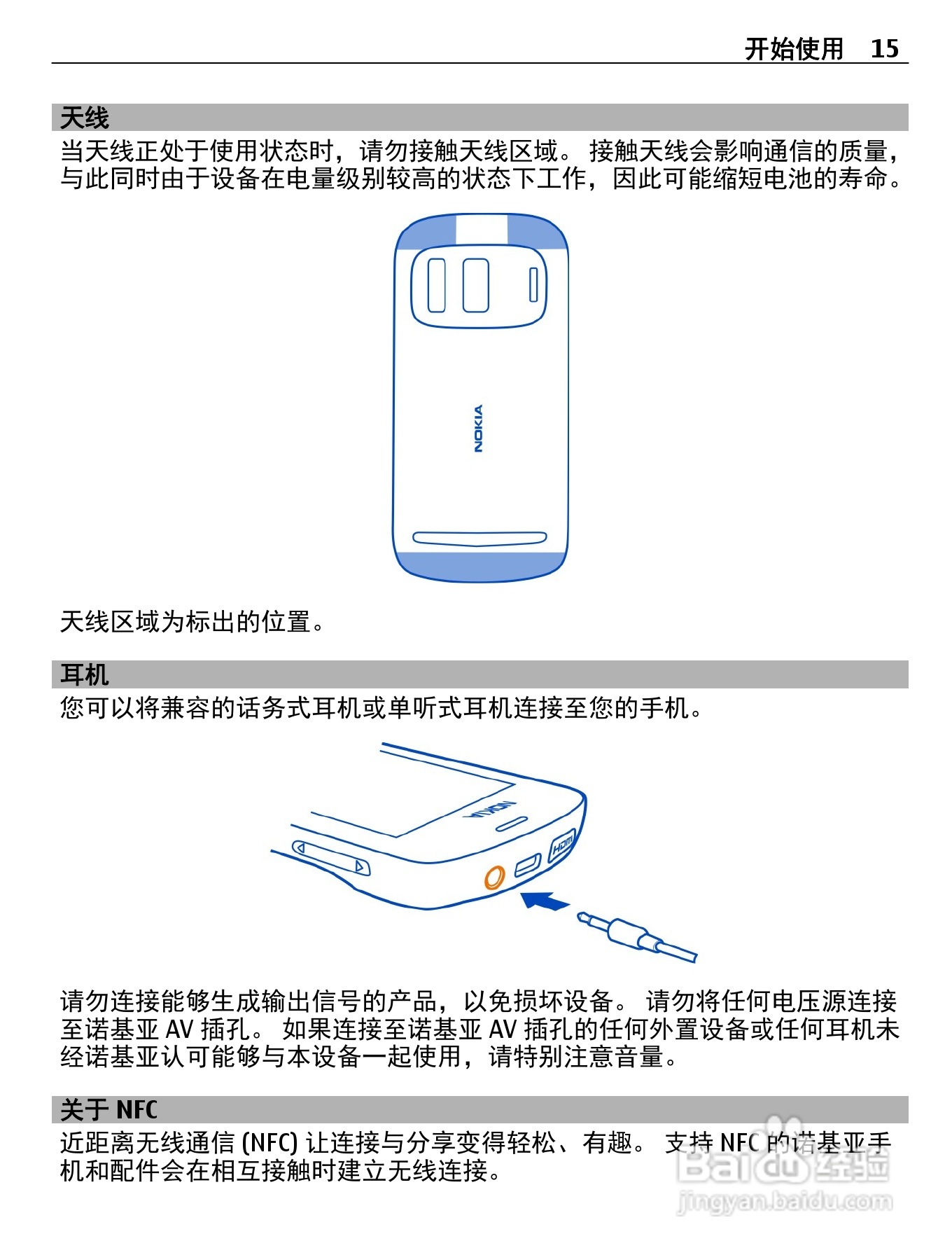 开始使用 15

天线
当天线正处于使用状态时，请勿接触天线区域。 接触天线会影响通信的质量，与此同时由于设备在电量级别较高的状态下工作，因此可能缩短电池的寿命。

NOKIA

天线区域为标出的位置。

耳机
您可以将兼容的话务式耳机或单听式耳机连接至您的手机。

NOKIA

HDMI

请勿连接能够生成输出信号的产品，以免损坏设备。 请勿将任何电压源连接至诺基亚 AV 插孔。 如果连接至诺基亚 AV 插孔的任何外置设备或任何耳机未经诺基亚认可能够与本设备一起使用，请特别注意音量。

关于 NFC
近距离无线通信 (NFC) 让连接与分享变得轻松、有趣。 支持 NFC 的诺基亚手机和配件会在相互接触时建立无线连接。

Baidu 经验
jingyan.baidu.com