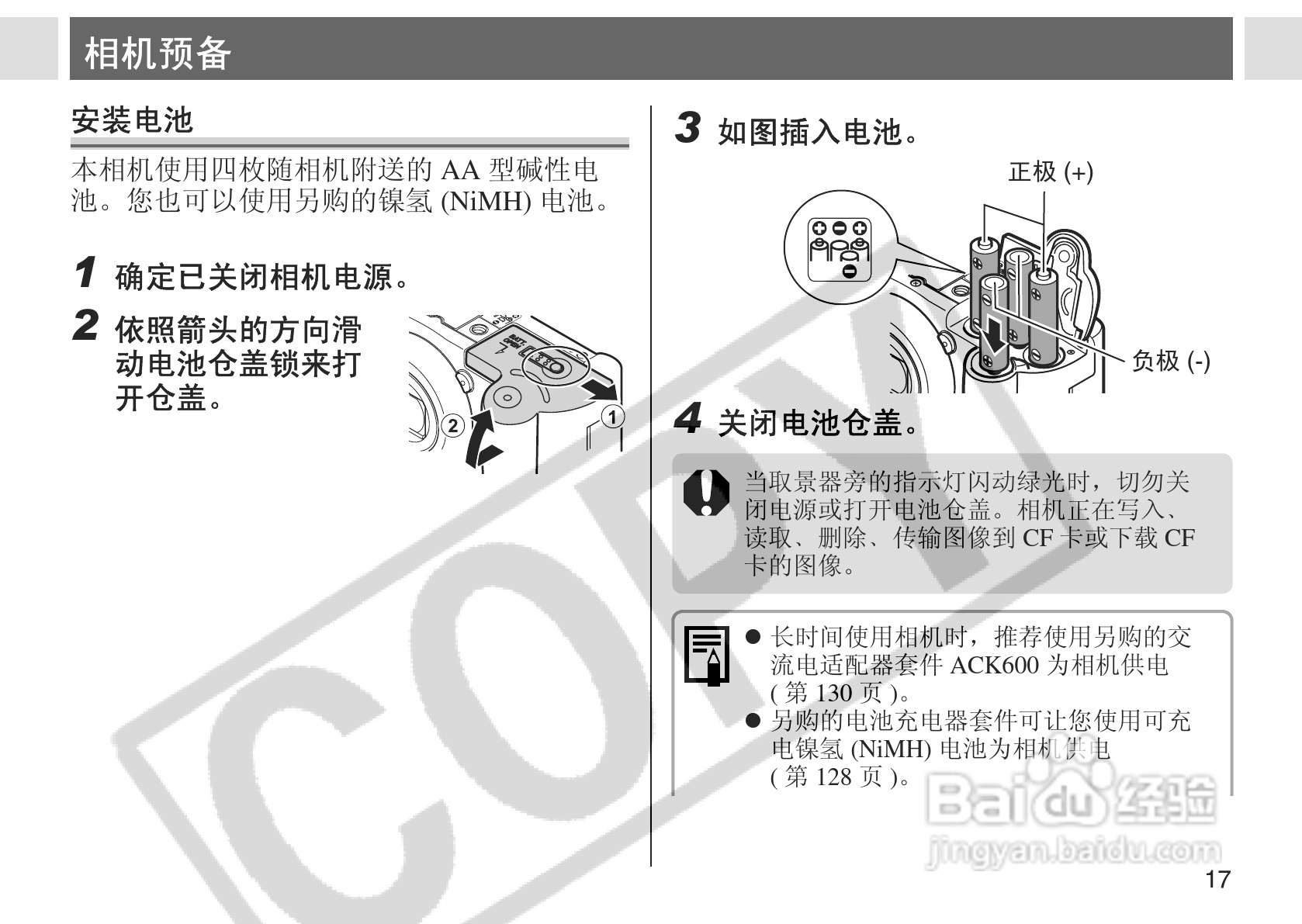 相机预备

安装电池

本相机使用四枚随相机附送的 AA 型碱性电池。您也可以使用另购的镍氢 (NiMH) 电池。

1 确定已关闭相机电源。

2 依照箭头的方向滑动电池仓盖锁来打开仓盖。

BATT. OPEN

2

1

3 如图插入电池。

正极 (+)

负极 (-)

4 关闭电池仓盖。

当取景器旁的指示灯闪动绿光时，切勿关闭电源或打开电池仓盖。相机正在写入、读取、删除、传输图像到 CF 卡或下载 CF 卡的图像。

● 长时间使用相机时，推荐使用另购的交流电适配器套件 ACK600 为相机供电 ( 第 130 页 )。
● 另购的电池充电器套件可让您使用可充电镍氢 (NiMH) 电池为相机供电 ( 第 128 页 )。

COPY

Baidu 经验
jingyan.baidu.com

17