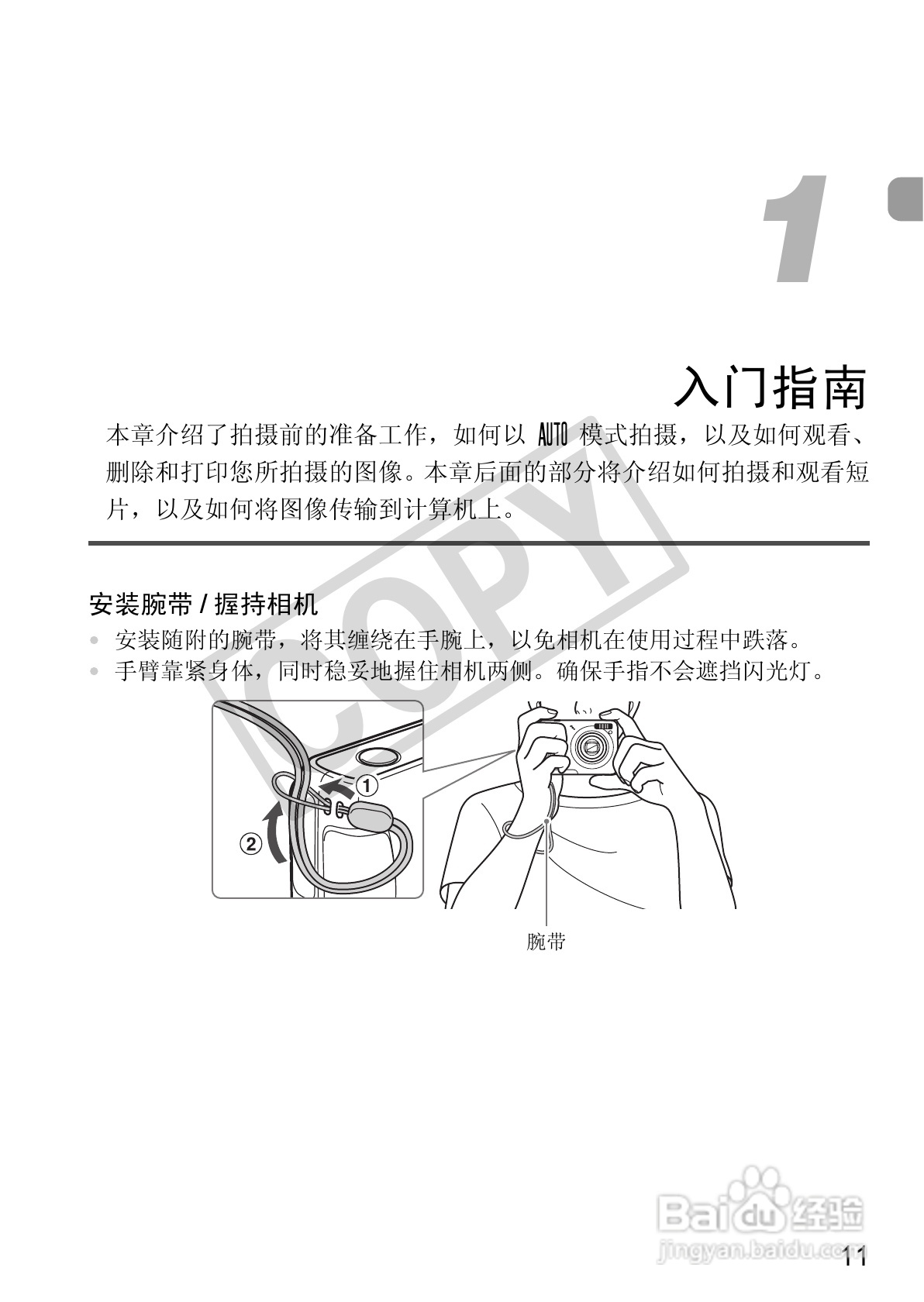 1

入门指南

本章介绍了拍摄前的准备工作，如何以 AUTO 模式拍摄，以及如何观看、删除和打印您所拍摄的图像。本章后面的部分将介绍如何拍摄和观看短片，以及如何将图像传输到计算机上。

COPY

安装腕带 / 握持相机

• 安装随附的腕带，将其缠绕在手腕上，以免相机在使用过程中跌落。
• 手臂靠紧身体，同时稳妥地握住相机两侧。确保手指不会遮挡闪光灯。

①
②

腕带

Baidu 经验
jingyan.baidu.com

11