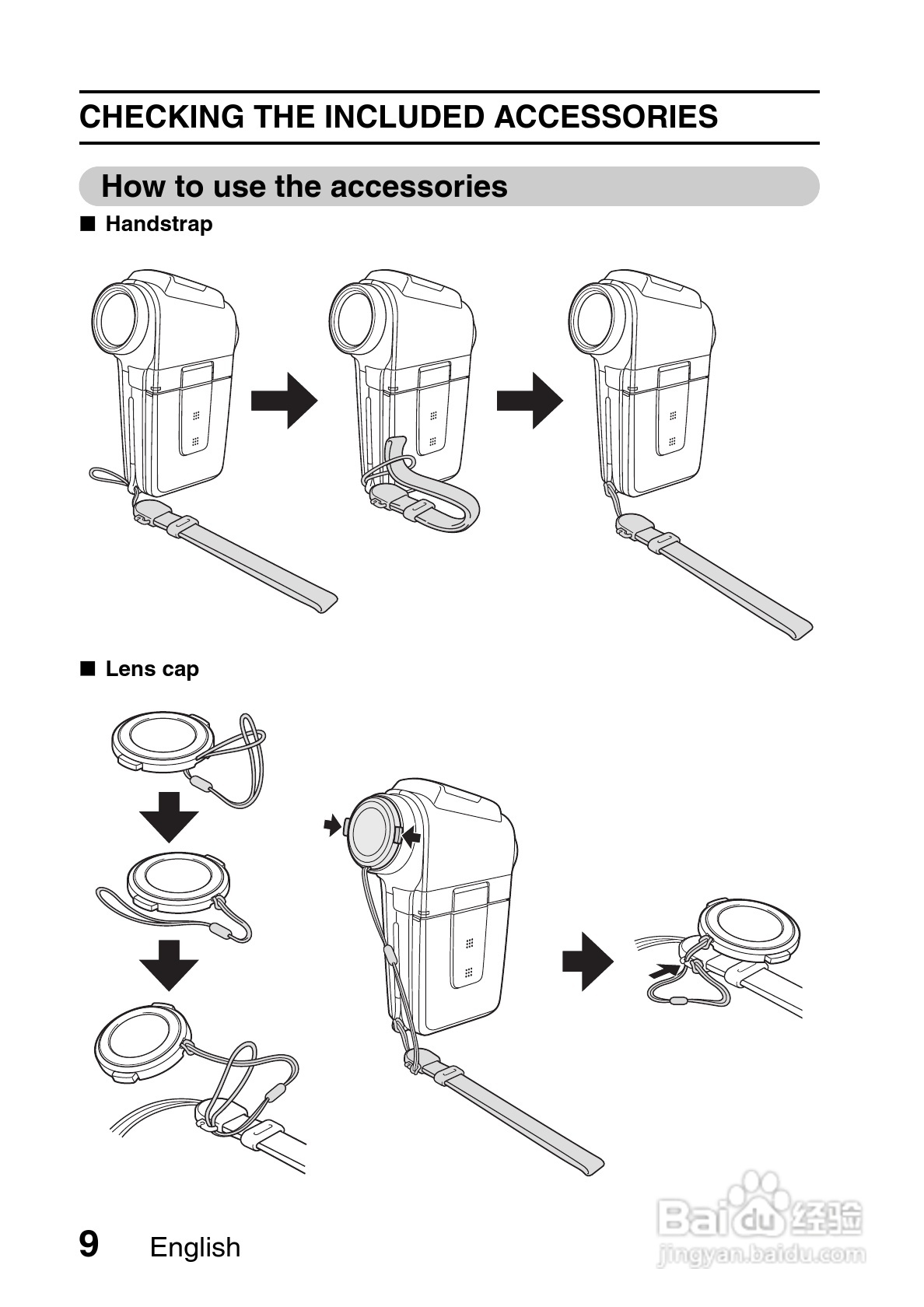 CHECKING THE INCLUDED ACCESSORIES

How to use the accessories

■ Handstrap

■ Lens cap

9 English

Baidu 经验
jingyan.baidu.com