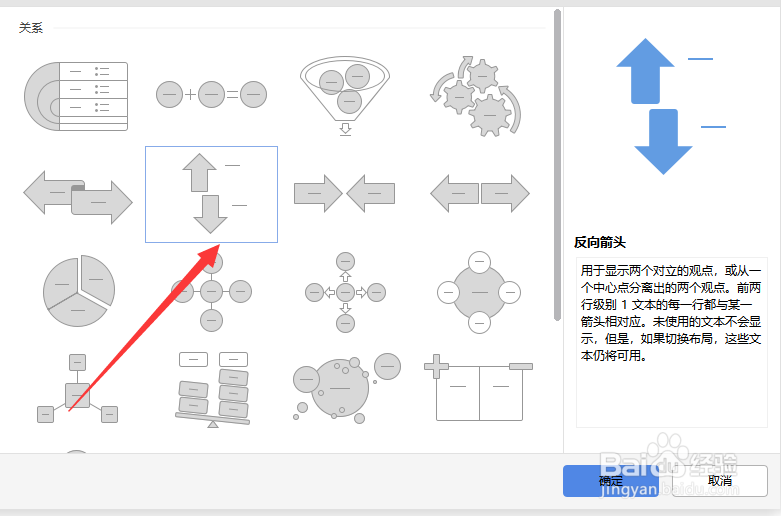 关系

反向箭头

用于显示两个对立的观点，或从一个中心点分离出的两个观点。前两行级别 1 文本的每一行都与某一箭头相对应。未使用的文本不会显示，但是，如果切换布局，这些文本仍将可用。

确定

取消

Baidu经验
jingyan.baidu.com