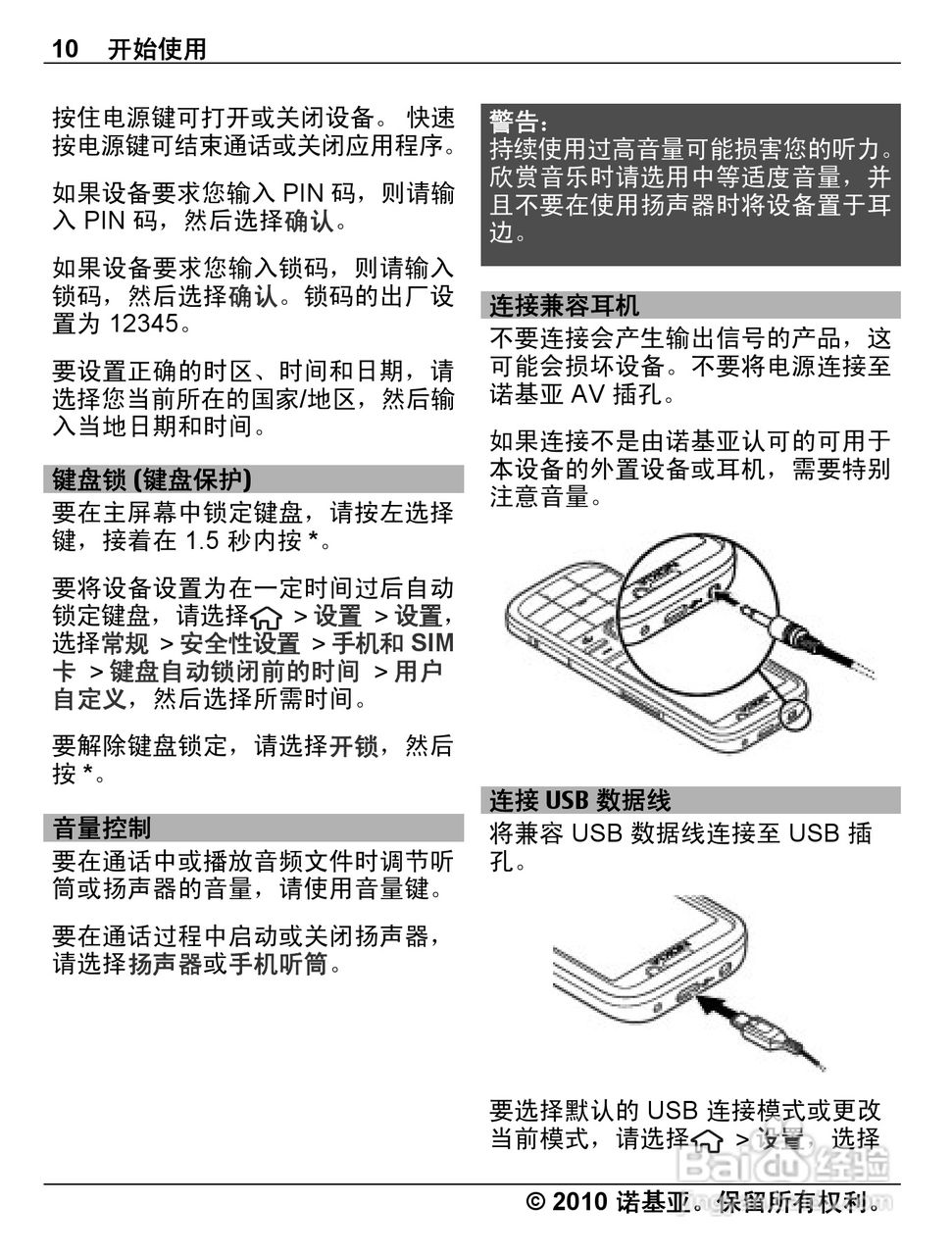 10 开始使用

按住电源键可打开或关闭设备。 快速按电源键可结束通话或关闭应用程序。

如果设备要求您输入 PIN 码，则请输入 PIN 码，然后选择确认。

如果设备要求您输入锁码，则请输入锁码，然后选择确认。锁码的出厂设置为 12345。

要设置正确的时区、时间和日期，请选择您当前所在的国家/地区，然后输入当地日期和时间。

键盘锁 (键盘保护)

要在主屏幕中锁定键盘，请按左选择键，接着在 1.5 秒内按 *。

要将设备设置为在一定时间过后自动锁定键盘，请选择 > 设置 > 设置，选择常规 > 安全性设置 > 手机和 SIM 卡 > 键盘自动锁闭前的时间 > 用户自定义，然后选择所需时间。

要解除键盘锁定，请选择开锁，然后按 *。

音量控制

要在通话中或播放音频文件时调节听筒或扬声器的音量，请使用音量键。

要在通话过程中启动或关闭扬声器，请选择扬声器或手机听筒。

警告：
持续使用过高音量可能损害您的听力。欣赏音乐时请选用中等适度音量，并且不要在使用扬声器时将设备置于耳边。

连接兼容耳机

不要连接会产生输出信号的产品，这可能会损坏设备。不要将电源连接至诺基亚 AV 插孔。

如果连接不是由诺基亚认可的可用于本设备的外置设备或耳机，需要特别注意音量。

连接 USB 数据线

将兼容 USB 数据线连接至 USB 插孔。

要选择默认的 USB 连接模式或更改当前模式，请选择 > 设置，选择

Baidu 经验

© 2010 诺基亚。保留所有权利。