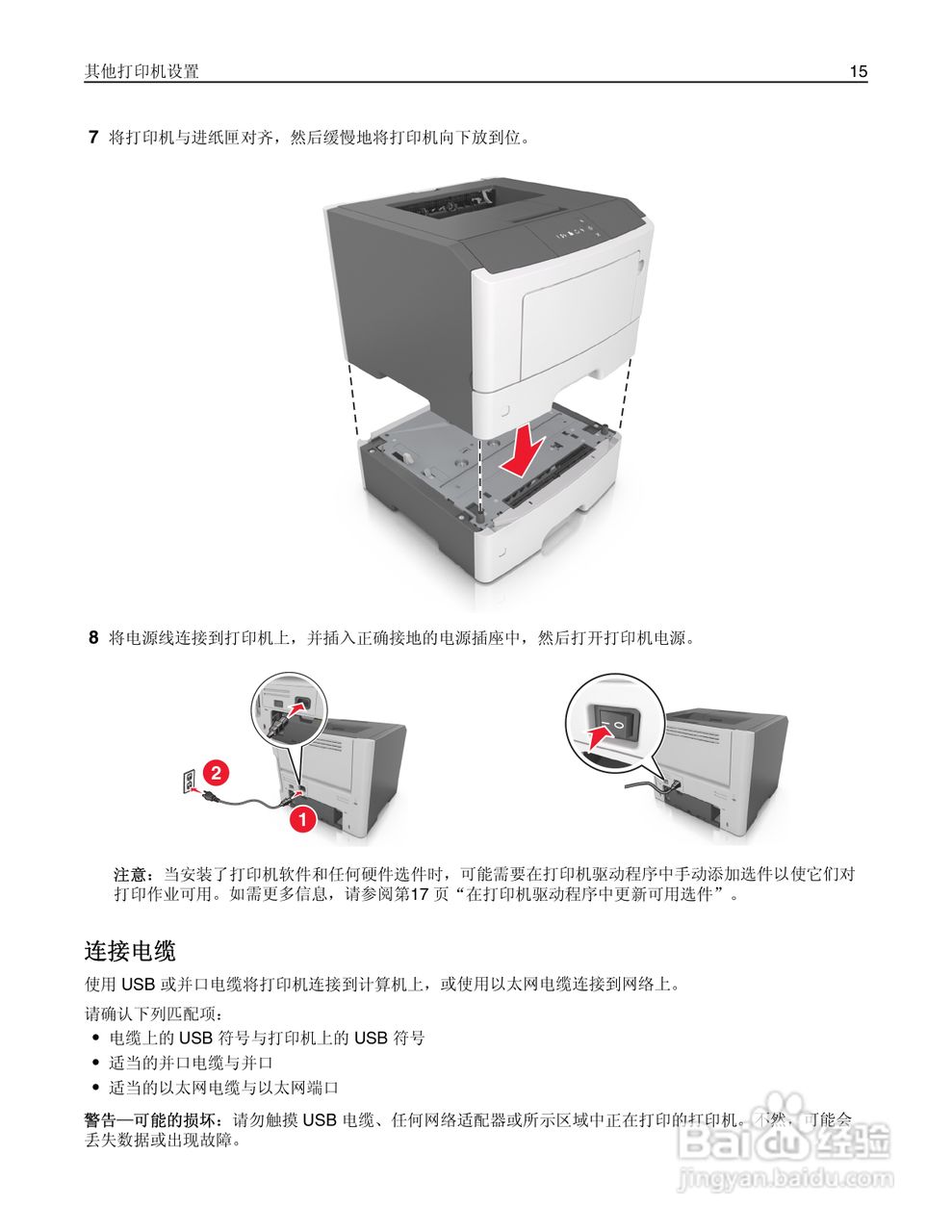 其他打印机设置 15

7 将打印机与进纸匣对齐，然后缓慢地将打印机向下放到位。

8 将电源线连接到打印机上，并插入正确接地的电源插座中，然后打开打印机电源。

2

1

注意：当安装了打印机软件和任何硬件选件时，可能需要在打印机驱动程序中手动添加选件以使它们对打印作业可用。如需更多信息，请参阅第17 页“在打印机驱动程序中更新可用选件”。

连接电缆

使用 USB 或并口电缆将打印机连接到计算机上，或使用以太网电缆连接到网络上。

请确认下列匹配项：

• 电缆上的 USB 符号与打印机上的 USB 符号
• 适当的并口电缆与并口
• 适当的以太网电缆与以太网端口

警告—可能的损坏：请勿触摸 USB 电缆、任何网络适配器或所示区域中正在打印的打印机。不然，可能会丢失数据或出现故障。

Baidu 经验
jingyan.baidu.com