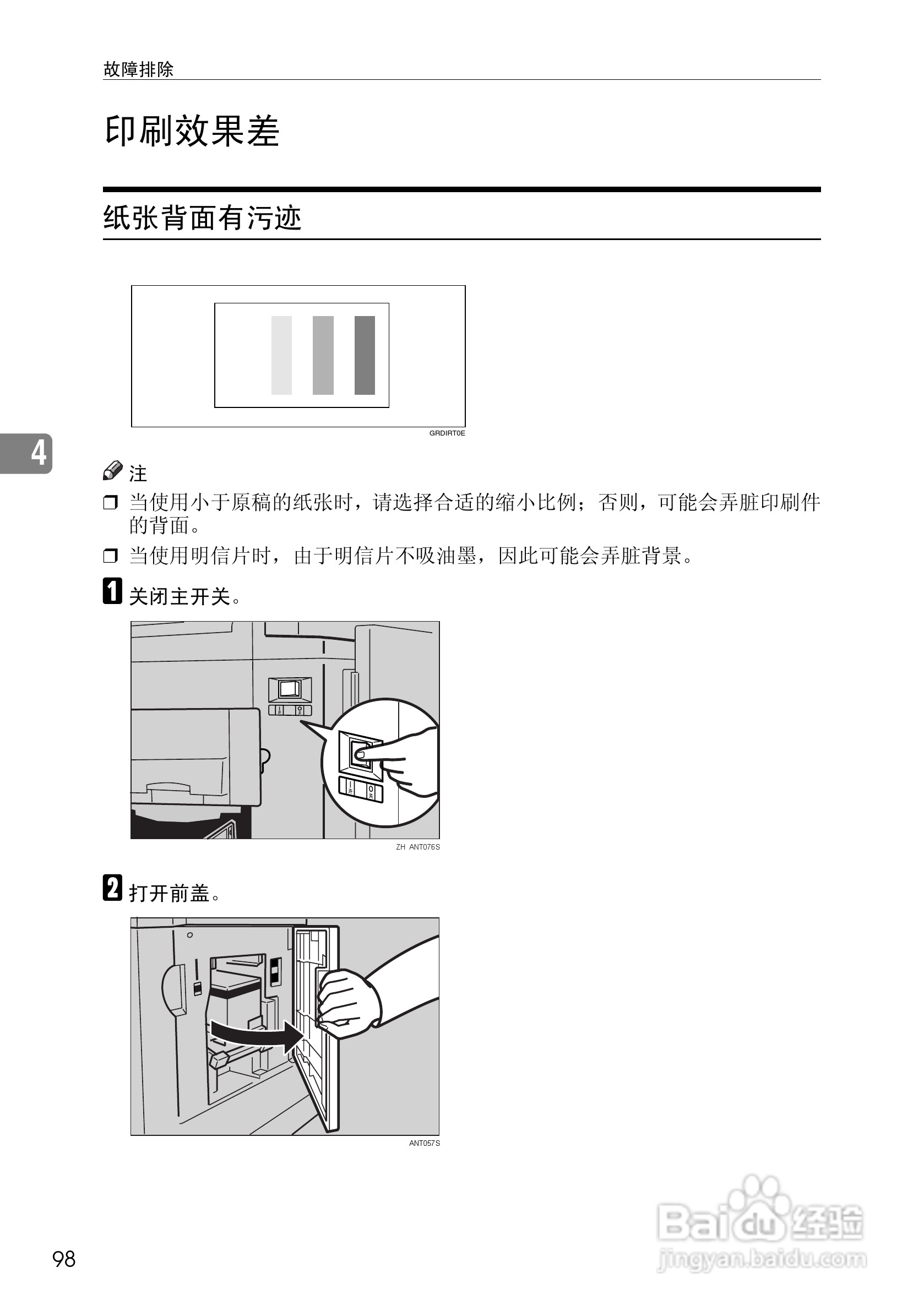 故障排除

印刷效果差

纸张背面有污迹

GRDIRT0E

4

注

❒ 当使用小于原稿的纸张时，请选择合适的缩小比例；否则，可能会弄脏印刷件的背面。

❒ 当使用明信片时，由于明信片不吸油墨，因此可能会弄脏背景。

1 关闭主开关。

开 关

开 关

ZH ANT076S

2 打开前盖。

ANT057S

98

Baidu 经验
jingyan.baidu.com