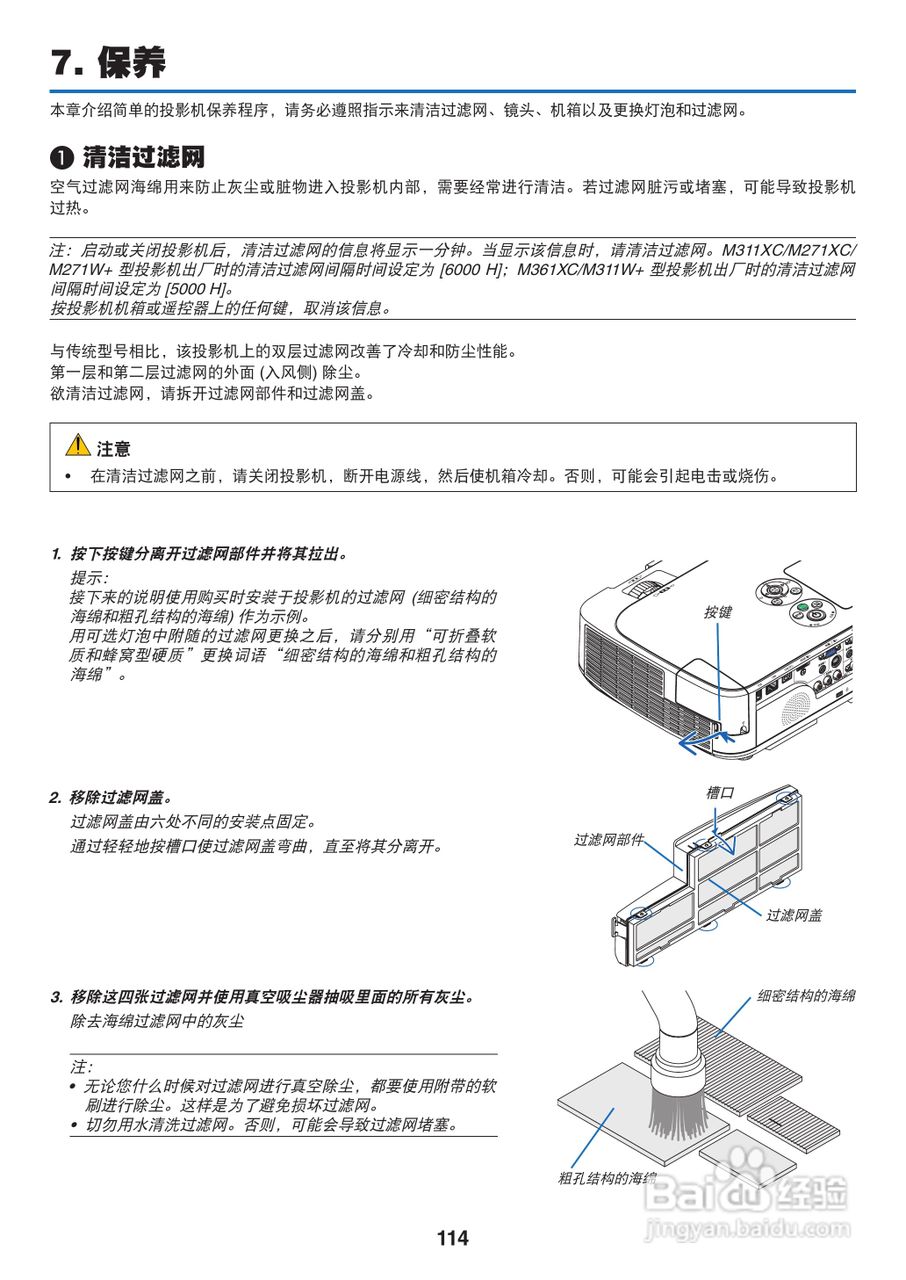 7. 保养

本章介绍简单的投影机保养程序，请务必遵照指示来清洁过滤网、镜头、机箱以及更换灯泡和过滤网。

❶ 清洁过滤网

空气过滤网海绵用来防止灰尘或脏物进入投影机内部，需要经常进行清洁。若过滤网脏污或堵塞，可能导致投影机过热。

注：启动或关闭投影机后，清洁过滤网的信息将显示一分钟。当显示该信息时，请清洁过滤网。M311XC/M271XC/M271W+ 型投影机出厂时的清洁过滤网间隔时间设定为 [6000 H]；M361XC/M311W+ 型投影机出厂时的清洁过滤网间隔时间设定为 [5000 H]。
按投影机机箱或遥控器上的任何键，取消该信息。

与传统型号相比，该投影机上的双层过滤网改善了冷却和防尘性能。
第一层和第二层过滤网的外面 (入风侧) 除尘。
欲清洁过滤网，请拆开过滤网部件和过滤网盖。

注意
• 在清洁过滤网之前，请关闭投影机，断开电源线，然后使机箱冷却。否则，可能会引起电击或烧伤。

1. 按下按键分离开过滤网部件并将其拉出。
提示：
接下来的说明使用购买时安装于投影机的过滤网 (细密结构的海绵和粗孔结构的海绵) 作为示例。
用可选灯泡中附随的过滤网更换之后，请分别用“可折叠软质和蜂窝型硬质”更换词语“细密结构的海绵和粗孔结构的海绵”。

按键

2. 移除过滤网盖。
过滤网盖由六处不同的安装点固定。
通过轻轻地按槽口使过滤网盖弯曲，直至将其分离开。

槽口
过滤网部件
过滤网盖

3. 移除这四张过滤网并使用真空吸尘器抽吸里面的所有灰尘。
除去海绵过滤网中的灰尘

注：
• 无论您什么时候对过滤网进行真空除尘，都要使用附带的软刷进行除尘。这样是为了避免损坏过滤网。
• 切勿用水清洗过滤网。否则，可能会导致过滤网堵塞。

细密结构的海绵
粗孔结构的海绵

Baidu 经验
jingyan.baidu.com

114