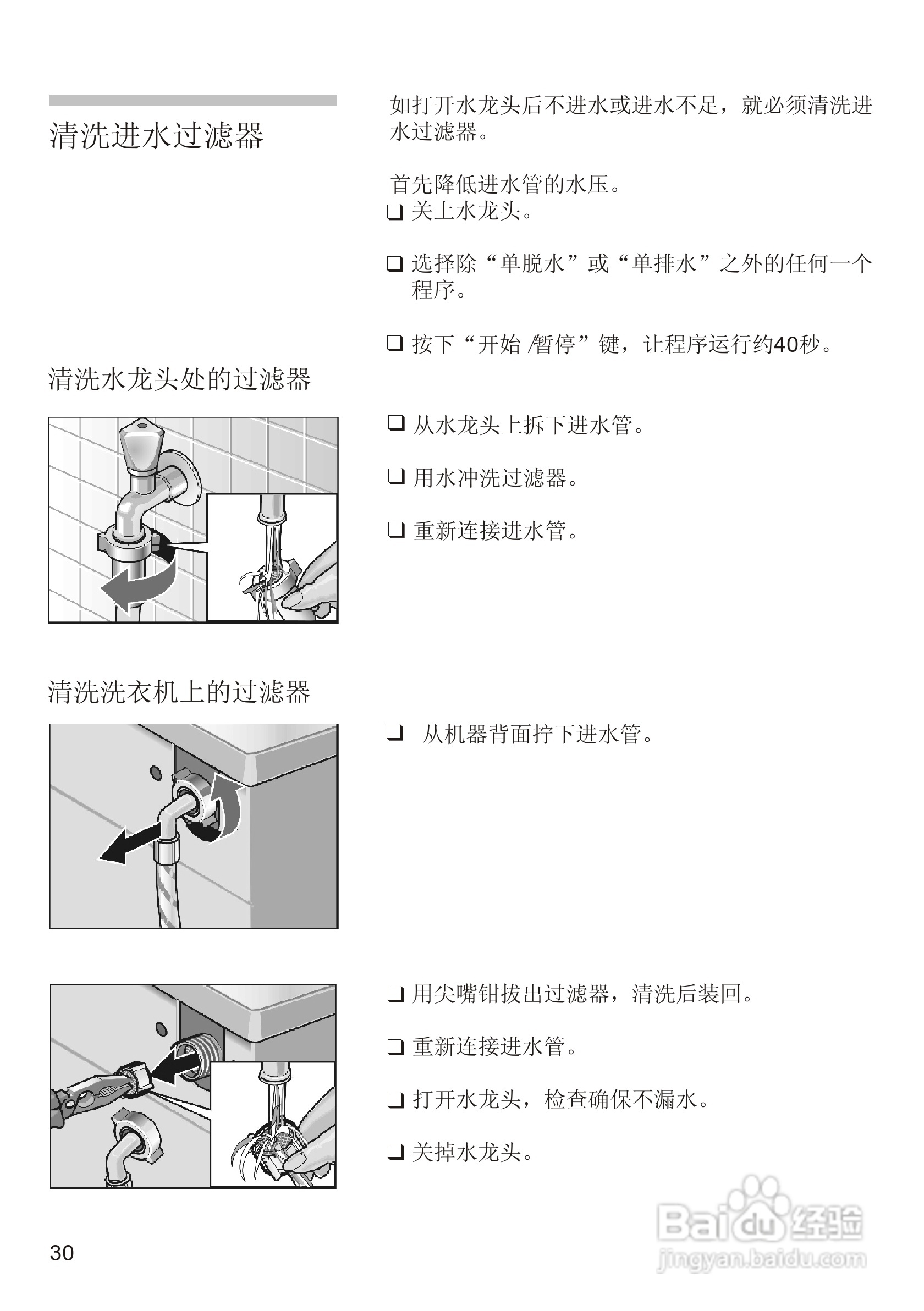 清洗进水过滤器

如打开水龙头后不进水或进水不足，就必须清洗进水过滤器。

首先降低进水管的水压。

❑ 关上水龙头。

❑ 选择除“单脱水”或“单排水”之外的任何一个程序。

❑ 按下“开始 /暂停”键，让程序运行约40秒。

清洗水龙头处的过滤器

❑ 从水龙头上拆下进水管。

❑ 用水冲洗过滤器。

❑ 重新连接进水管。

清洗洗衣机上的过滤器

❑ 从机器背面拧下进水管。

❑ 用尖嘴钳拔出过滤器，清洗后装回。

❑ 重新连接进水管。

❑ 打开水龙头，检查确保不漏水。

❑ 关掉水龙头。

30

Baidu 经验
jingyan.baidu.com