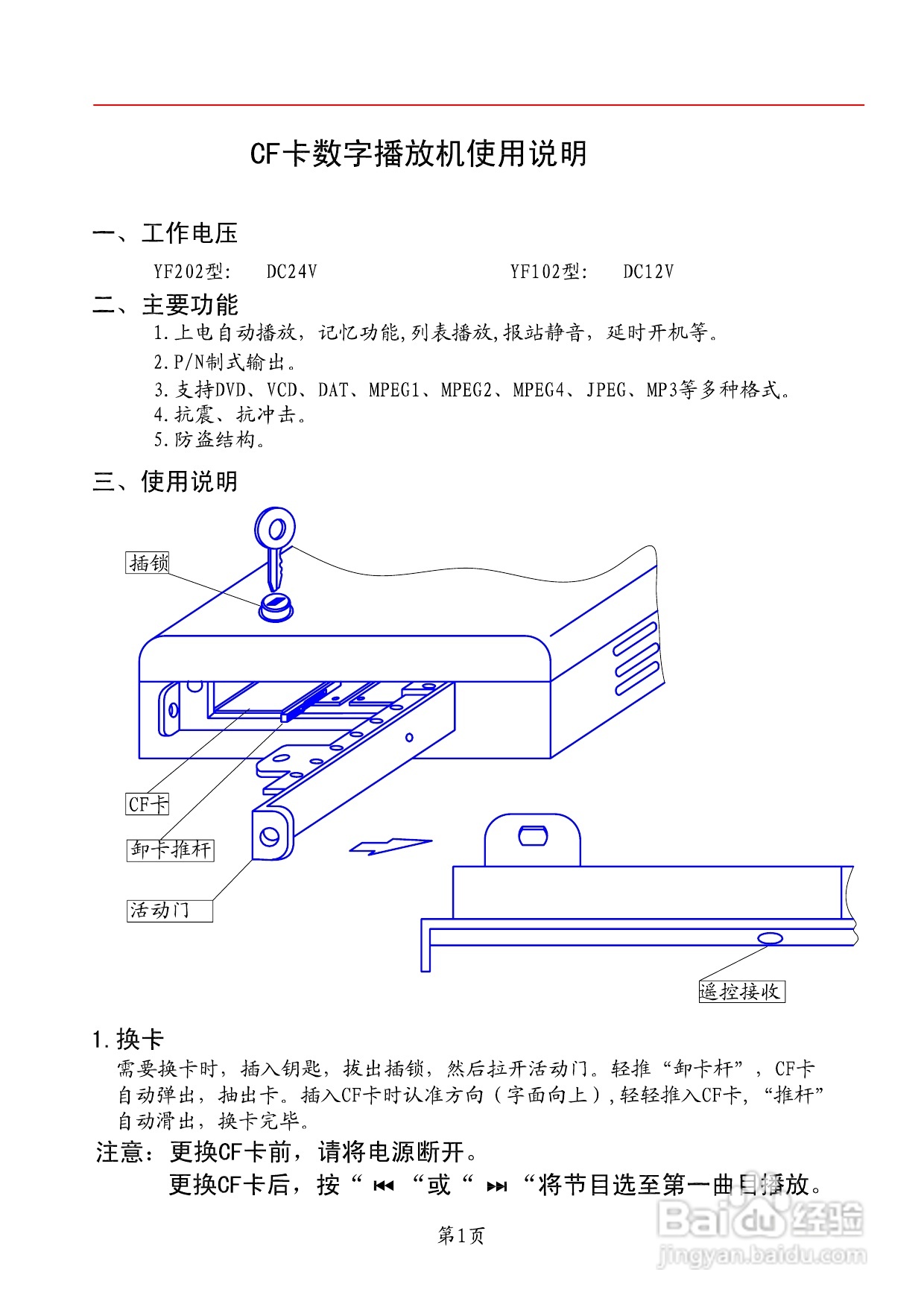 CF卡数字播放机使用说明

一、工作电压

YF202型: DC24V YF102型: DC12V

二、主要功能

1.上电自动播放，记忆功能,列表播放,报站静音，延时开机等。
2.P/N制式输出。
3.支持DVD、VCD、DAT、MPEG1、MPEG2、MPEG4、JPEG、MP3等多种格式。
4.抗震、抗冲击。
5.防盗结构。

三、使用说明

插锁

CF卡

卸卡推杆

活动门

遥控接收

1.换卡

需要换卡时，插入钥匙，拔出插锁，然后拉开活动门。轻推“卸卡杆”，CF卡自动弹出，抽出卡。插入CF卡时认准方向（字面向上）,轻轻推入CF卡,“推杆”自动滑出，换卡完毕。

注意：更换CF卡前，请将电源断开。

更换CF卡后，按“ ⏮ “或“ ⏭ “将节目选至第一曲目播放。

第1页

Baidu经验
jingyan.baidu.com