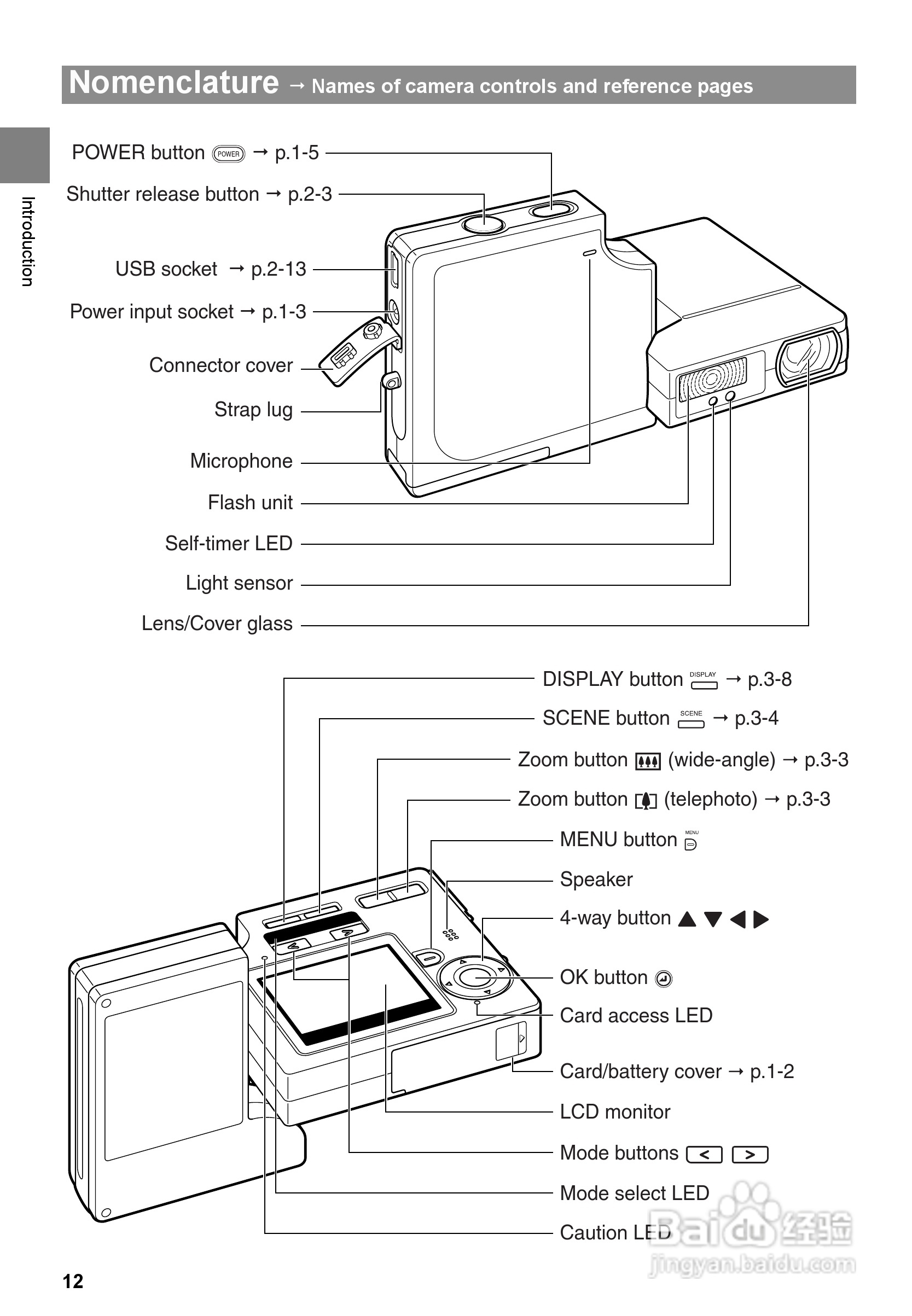 Nomenclature → Names of camera controls and reference pages

Introduction

POWER button POWER → p.1-5
Shutter release button → p.2-3
USB socket → p.2-13
Power input socket → p.1-3
Connector cover
Strap lug
Microphone
Flash unit
Self-timer LED
Light sensor
Lens/Cover glass

DISPLAY button DISPLAY → p.3-8
SCENE button SCENE → p.3-4
Zoom button (wide-angle) → p.3-3
Zoom button (telephoto) → p.3-3
MENU button MENU
Speaker
4-way button ▲ ▼ ◀ ▶
OK button
Card access LED
Card/battery cover → p.1-2
LCD monitor
Mode buttons < >
Mode select LED
Caution LED

Baidu 经验
jingyan.baidu.com

12