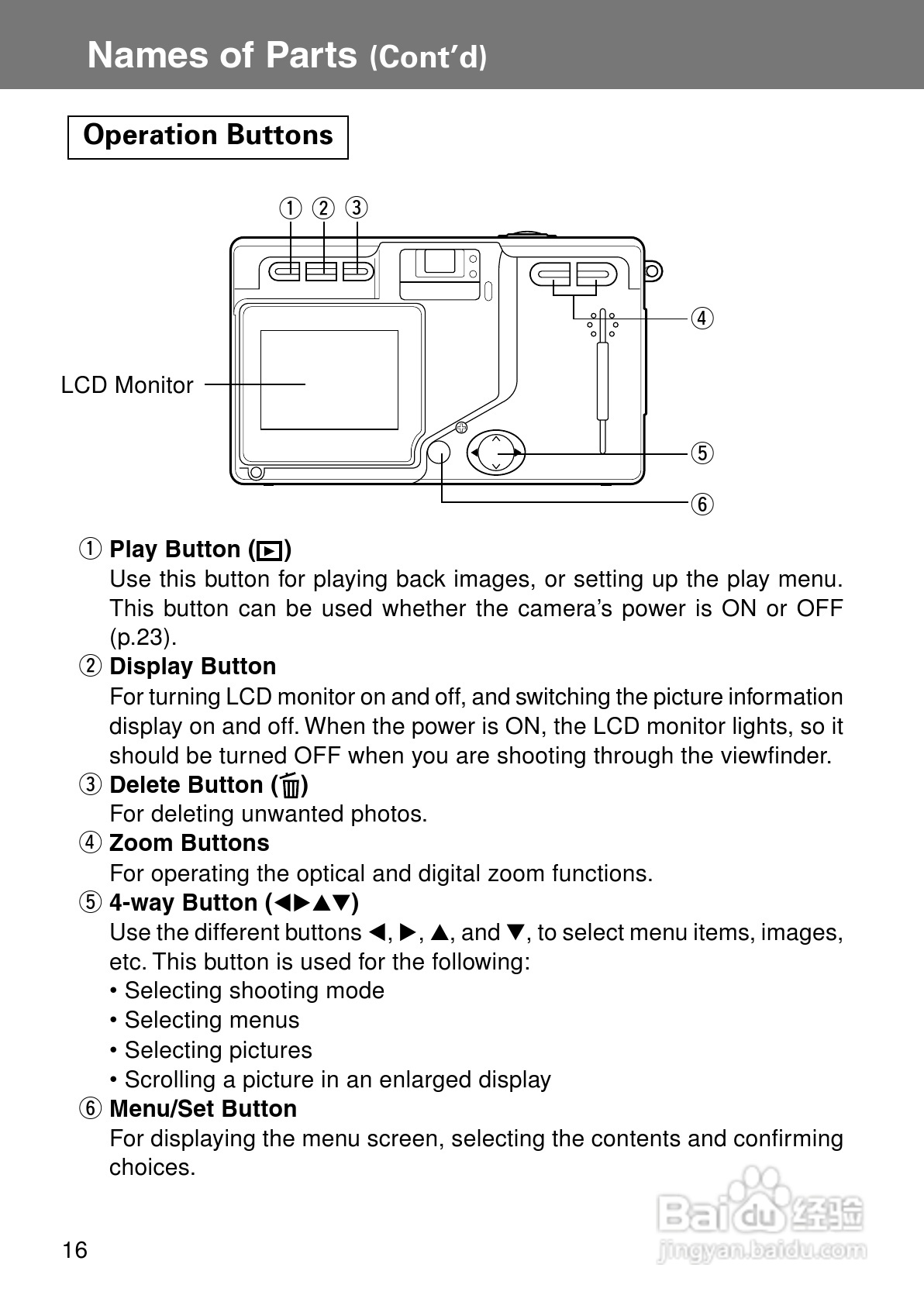 Names of Parts (Cont'd)

Operation Buttons

① ② ③

④

LCD Monitor

⑤

⑥

① Play Button (▶)
Use this button for playing back images, or setting up the play menu. This button can be used whether the camera's power is ON or OFF (p.23).

② Display Button
For turning LCD monitor on and off, and switching the picture information display on and off. When the power is ON, the LCD monitor lights, so it should be turned OFF when you are shooting through the viewfinder.

③ Delete Button (🗑)
For deleting unwanted photos.

④ Zoom Buttons
For operating the optical and digital zoom functions.

⑤ 4-way Button (◀▶▲▼)
Use the different buttons ◀, ▶, ▲, and ▼, to select menu items, images, etc. This button is used for the following:
• Selecting shooting mode
• Selecting menus
• Selecting pictures
• Scrolling a picture in an enlarged display

⑥ Menu/Set Button
For displaying the menu screen, selecting the contents and confirming choices.

16

Baidu 经验
jingyan.baidu.com