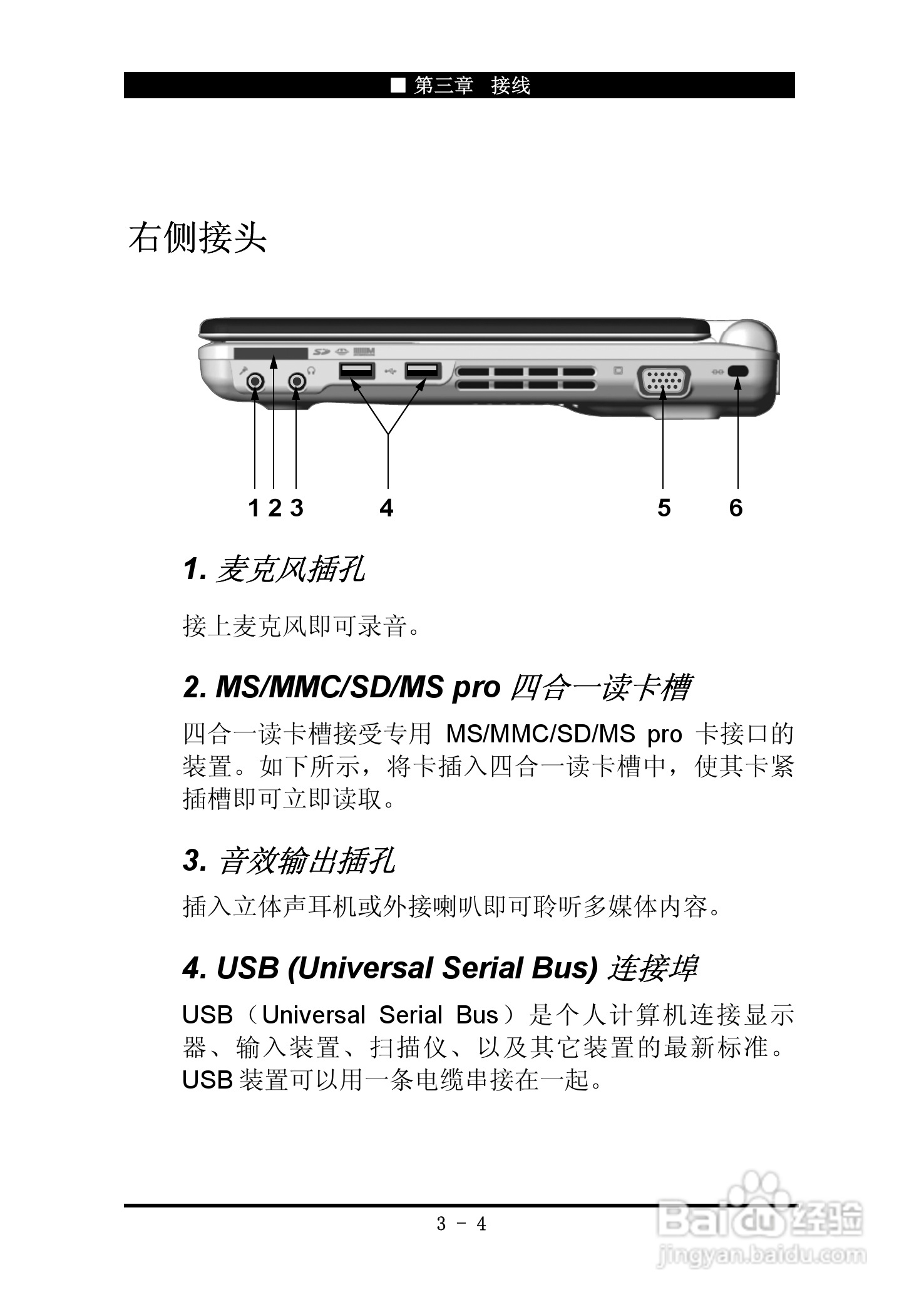 ■ 第三章　接线

右侧接头

1 2 3　4　5　6

1. 麦克风插孔

接上麦克风即可录音。

2. MS/MMC/SD/MS pro 四合一读卡槽

四合一读卡槽接受专用 MS/MMC/SD/MS pro 卡接口的装置。如下所示，将卡插入四合一读卡槽中，使其卡紧插槽即可立即读取。

3. 音效输出插孔

插入立体声耳机或外接喇叭即可聆听多媒体内容。

4. USB (Universal Serial Bus) 连接埠

USB（Universal Serial Bus）是个人计算机连接显示器、输入装置、扫描仪、以及其它装置的最新标准。USB 装置可以用一条电缆串接在一起。

3 - 4

Baidu 经验
jingyan.baidu.com