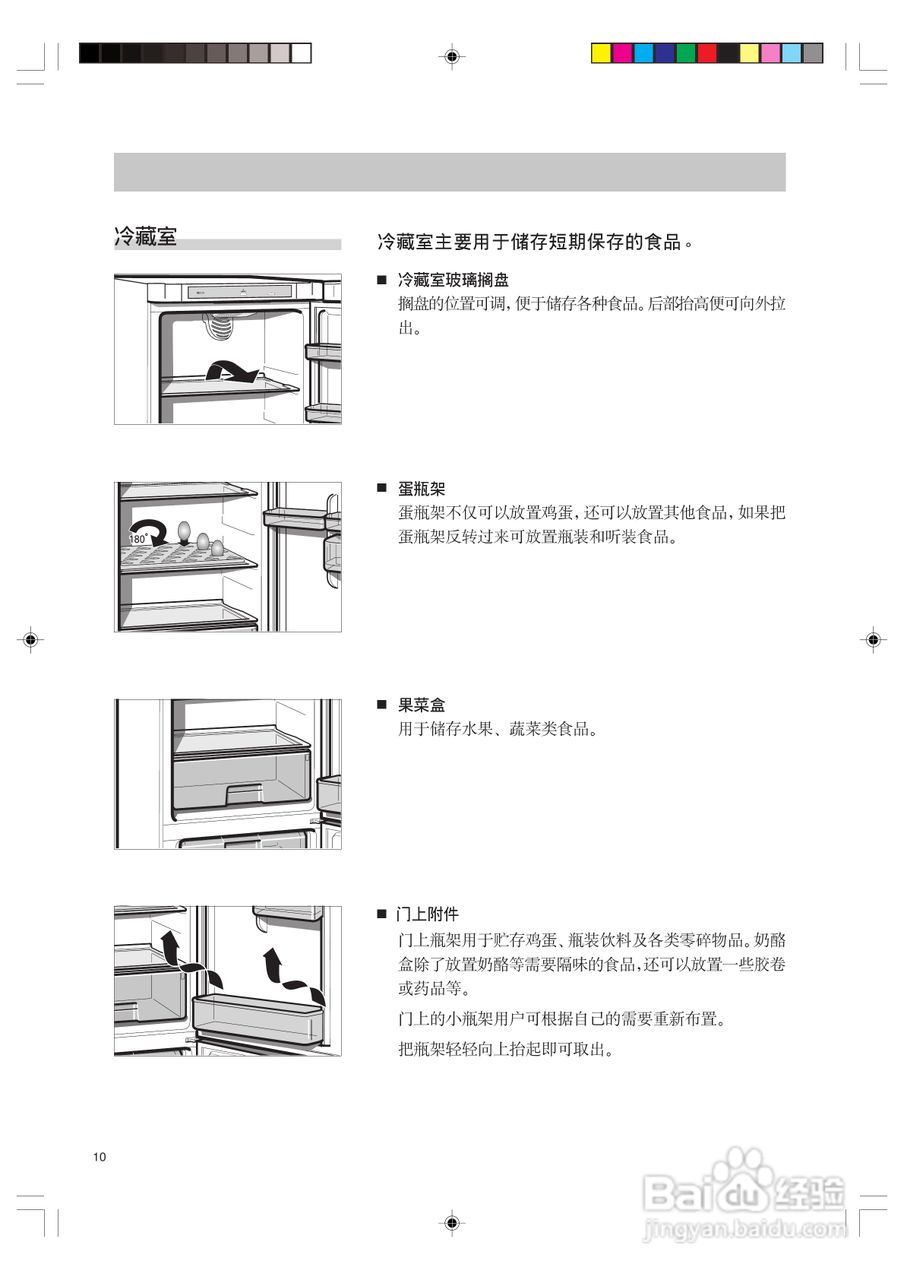 冷藏室

冷藏室主要用于储存短期保存的食品。

■ 冷藏室玻璃搁盘
搁盘的位置可调，便于储存各种食品。后部抬高便可向外拉出。

180°

■ 蛋瓶架
蛋瓶架不仅可以放置鸡蛋，还可以放置其他食品，如果把蛋瓶架反转过来可放置瓶装和听装食品。

■ 果菜盒
用于储存水果、蔬菜类食品。

■ 门上附件
门上瓶架用于贮存鸡蛋、瓶装饮料及各类零碎物品。奶酪盒除了放置奶酪等需要隔味的食品，还可以放置一些胶卷或药品等。

门上的小瓶架用户可根据自己的需要重新布置。

把瓶架轻轻向上抬起即可取出。

10

Baidu经验
jingyan.baidu.com