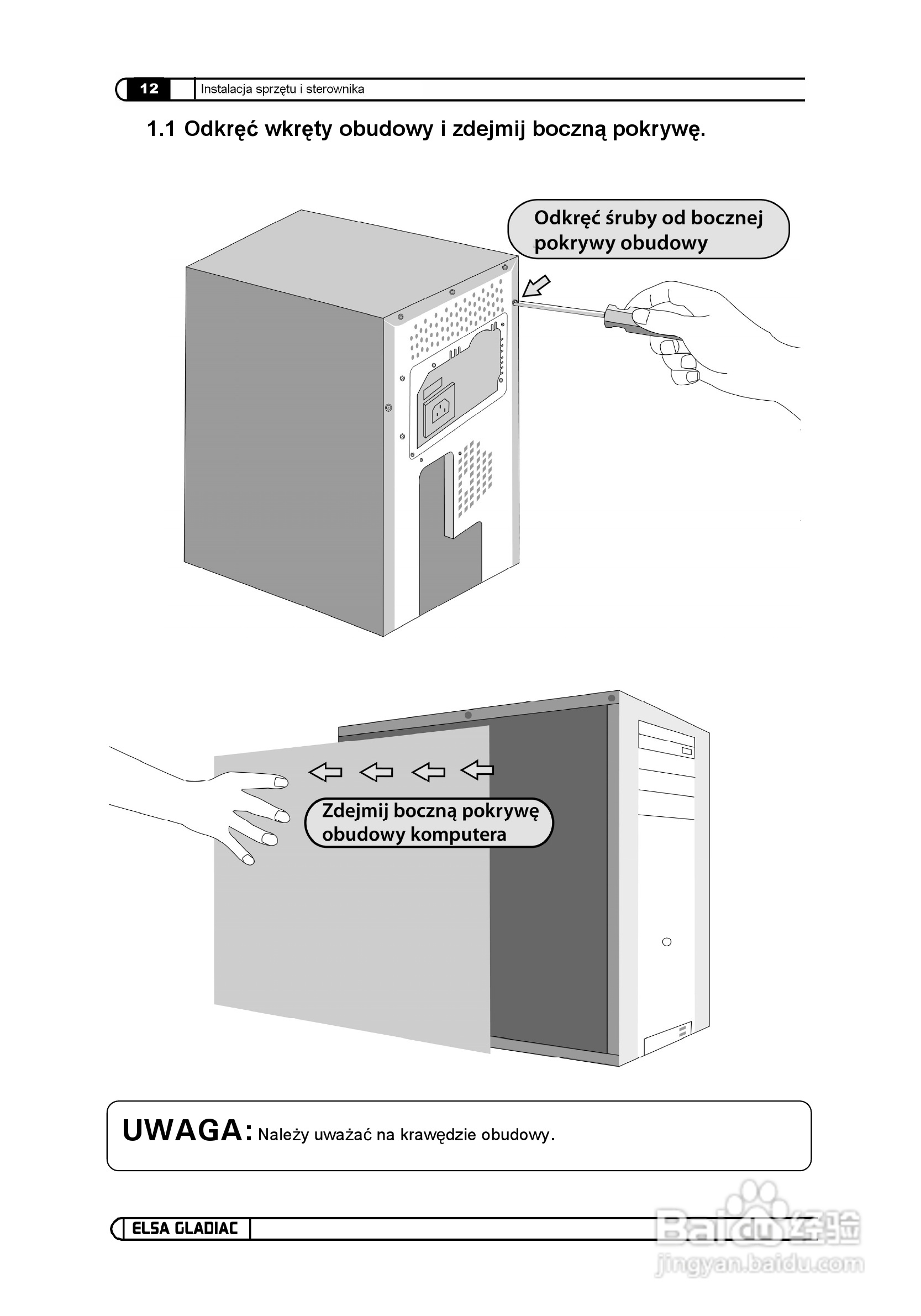 12 Instalacja sprzętu i sterownika

1.1 Odkręć wkręty obudowy i zdejmij boczną pokrywę.

Odkręć śruby od bocznej pokrywy obudowy

Zdejmij boczną pokrywę obudowy komputera

UWAGA: Należy uważać na krawędzie obudowy.

ELSA GLADIAC

Baidu 经验
jingyan.baidu.com