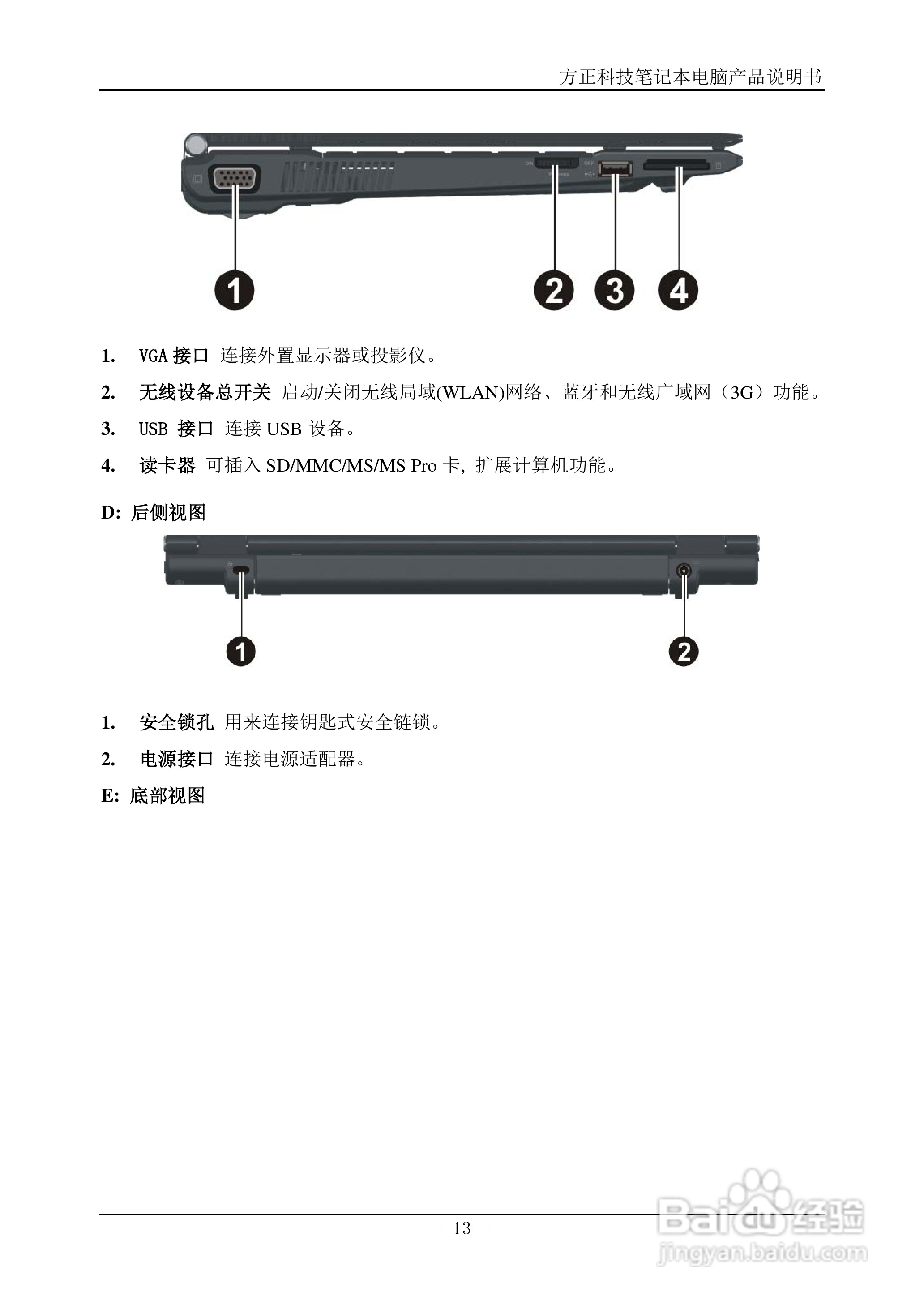 方正科技笔记本电脑产品说明书

ON OFF

1 2 3 4

1. VGA 接口 连接外置显示器或投影仪。

2. 无线设备总开关 启动/关闭无线局域(WLAN)网络、蓝牙和无线广域网（3G）功能。

3. USB 接口 连接 USB 设备。

4. 读卡器 可插入 SD/MMC/MS/MS Pro 卡，扩展计算机功能。

D: 后侧视图

1 2

1. 安全锁孔 用来连接钥匙式安全链锁。

2. 电源接口 连接电源适配器。

E: 底部视图

- 13 -

Baidu 经验
jingyan.baidu.com