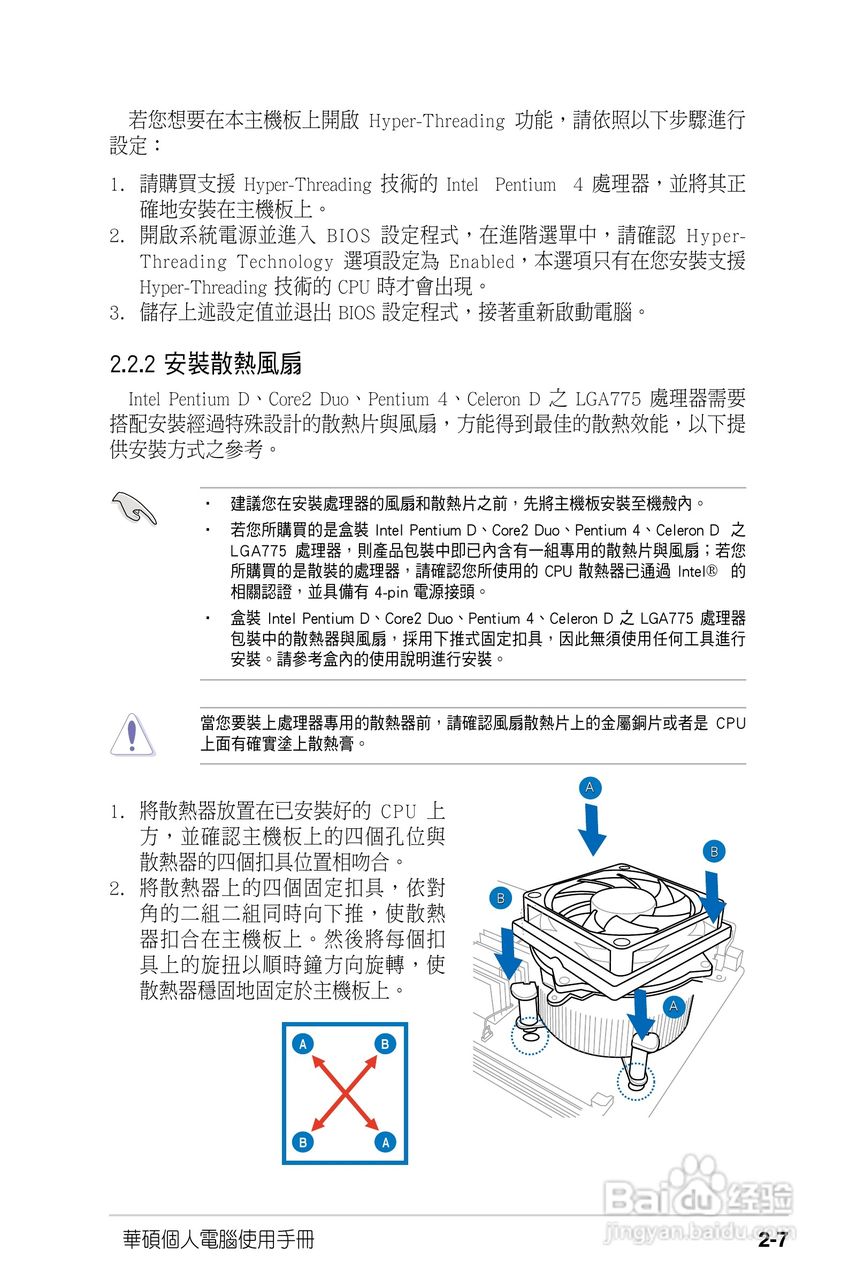 若您想要在本主機板上開啟 Hyper-Threading 功能，請依照以下步驟進行設定：

1. 請購買支援 Hyper-Threading 技術的 Intel Pentium 4 處理器，並將其正確地安裝在主機板上。
2. 開啟系統電源並進入 BIOS 設定程式，在進階選單中，請確認 Hyper-Threading Technology 選項設定為 Enabled，本選項只有在您安裝支援 Hyper-Threading 技術的 CPU 時才會出現。
3. 儲存上述設定值並退出 BIOS 設定程式，接著重新啟動電腦。

2.2.2 安裝散熱風扇

Intel Pentium D、Core2 Duo、Pentium 4、Celeron D 之 LGA775 處理器需要搭配安裝經過特殊設計的散熱片與風扇，方能得到最佳的散熱效能，以下提供安裝方式之參考。

• 建議您在安裝處理器的風扇和散熱片之前，先將主機板安裝至機殼內。
• 若您所購買的是盒裝 Intel Pentium D、Core2 Duo、Pentium 4、Celeron D 之 LGA775 處理器，則產品包裝中即已內含有一組專用的散熱片與風扇；若您所購買的是散裝的處理器，請確認您所使用的 CPU 散熱器已通過 Intel® 的相關認證，並具備有 4-pin 電源接頭。
• 盒裝 Intel Pentium D、Core2 Duo、Pentium 4、Celeron D 之 LGA775 處理器包裝中的散熱器與風扇，採用下推式固定扣具，因此無須使用任何工具進行安裝。請參考盒內的使用說明進行安裝。

當您要裝上處理器專用的散熱器前，請確認風扇散熱片上的金屬銅片或者是 CPU 上面有確實塗上散熱膏。

1. 將散熱器放置在已安裝好的 CPU 上方，並確認主機板上的四個孔位與散熱器的四個扣具位置相吻合。
2. 將散熱器上的四個固定扣具，依對角的二組二組同時向下推，使散熱器扣合在主機板上。然後將每個扣具上的旋扭以順時鐘方向旋轉，使散熱器穩固地固定於主機板上。

A
B
B
A

A
B
B
A

Baidu 经验
jingyan.baidu.com

華碩個人電腦使用手冊
2-7