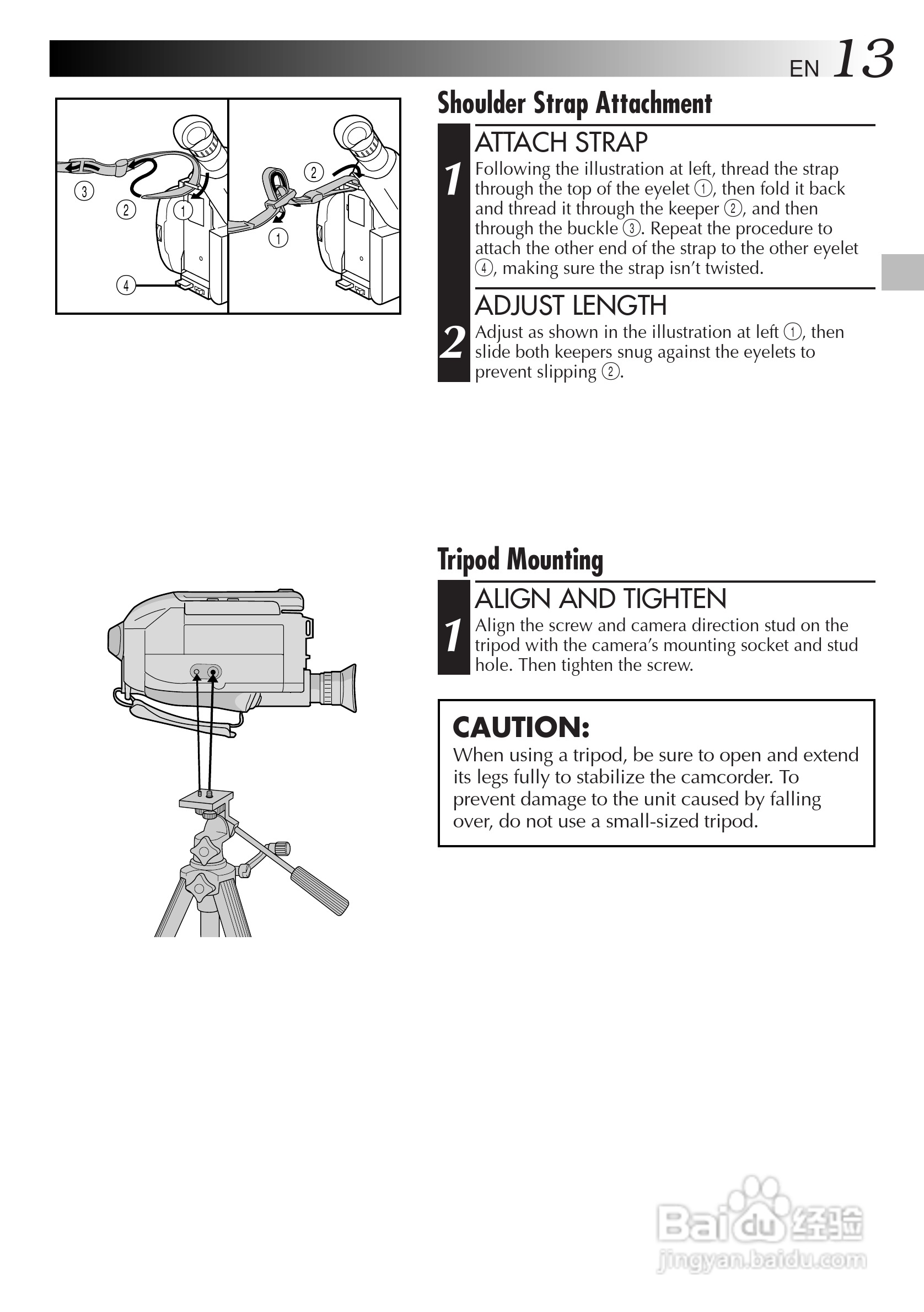 EN 13

③ ② ① ④ ② ①

Shoulder Strap Attachment

1 ATTACH STRAP
Following the illustration at left, thread the strap through the top of the eyelet ①, then fold it back and thread it through the keeper ②, and then through the buckle ③. Repeat the procedure to attach the other end of the strap to the other eyelet ④, making sure the strap isn't twisted.

2 ADJUST LENGTH
Adjust as shown in the illustration at left ①, then slide both keepers snug against the eyelets to prevent slipping ②.

Tripod Mounting

1 ALIGN AND TIGHTEN
Align the screw and camera direction stud on the tripod with the camera's mounting socket and stud hole. Then tighten the screw.

CAUTION:
When using a tripod, be sure to open and extend its legs fully to stabilize the camcorder. To prevent damage to the unit caused by falling over, do not use a small-sized tripod.

Baidu 经验
jingyan.baidu.com