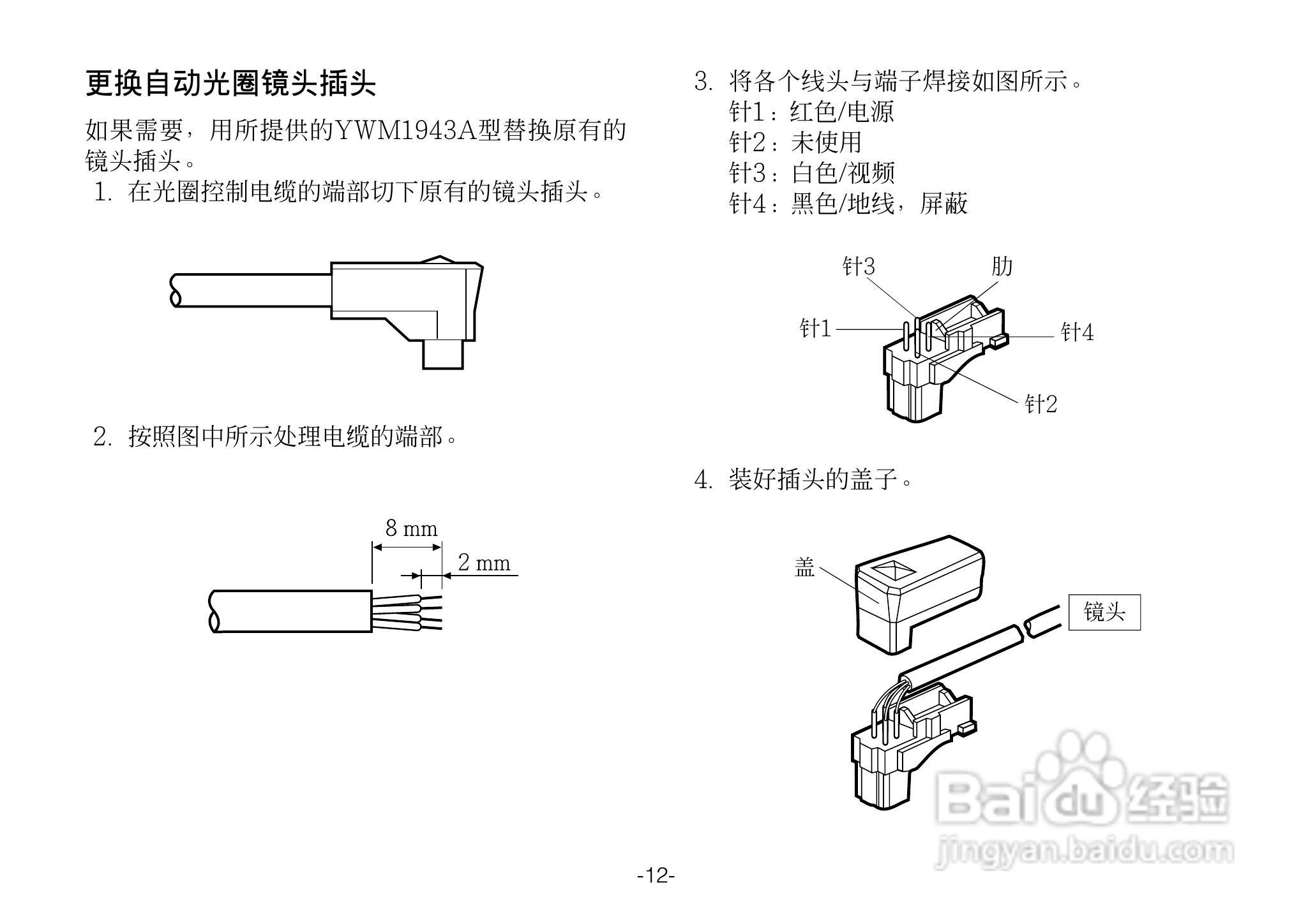 更换自动光圈镜头插头

如果需要，用所提供的YWM1943A型替换原有的镜头插头。

1. 在光圈控制电缆的端部切下原有的镜头插头。

2. 按照图中所示处理电缆的端部。

8 mm

2 mm

3. 将各个线头与端子焊接如图所示。
针1：红色/电源
针2：未使用
针3：白色/视频
针4：黑色/地线，屏蔽

针3
肋
针1
针4
针2

4. 装好插头的盖子。

盖
镜头

Baidu经验
jingyan.baidu.com

-12-