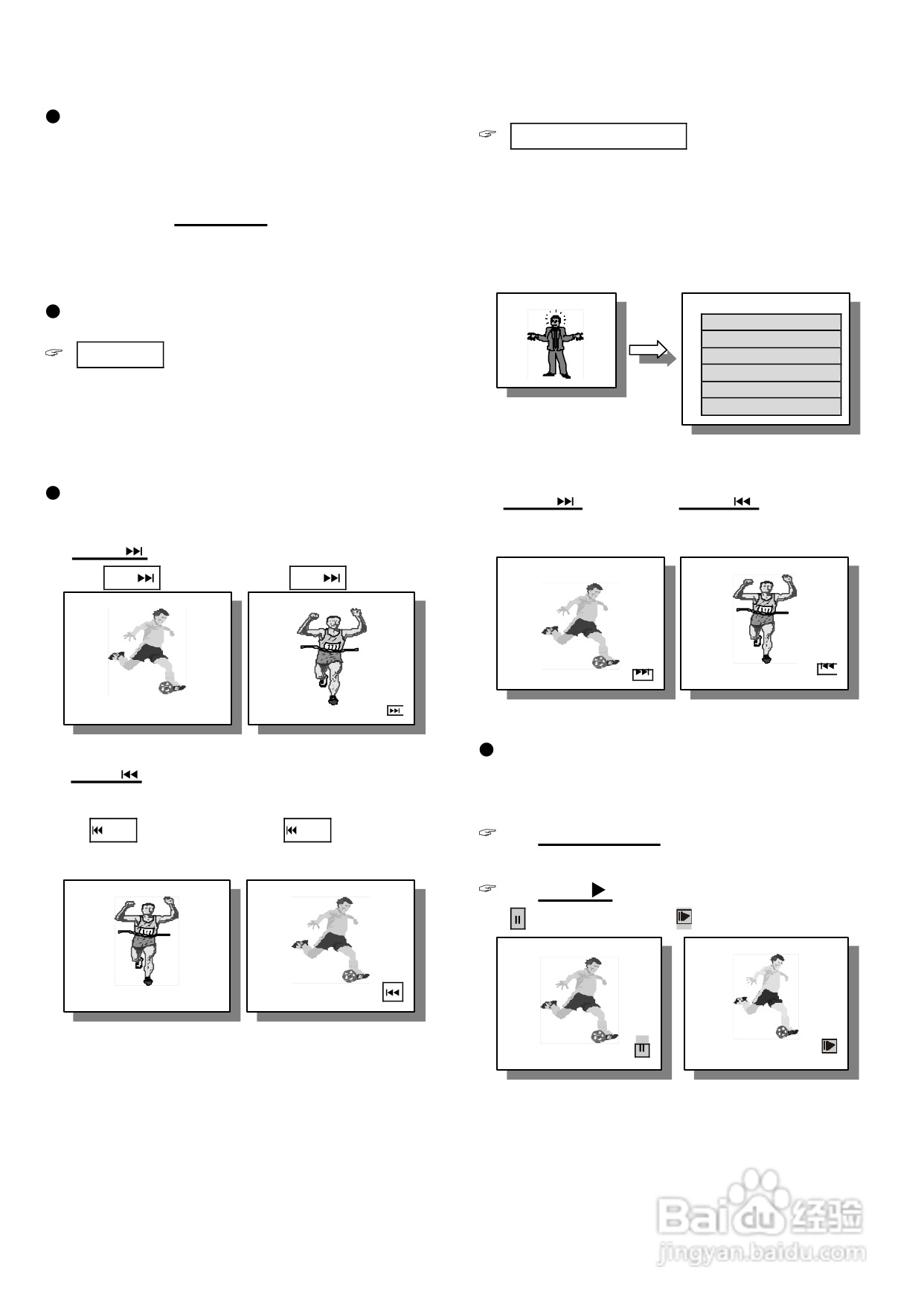 Baidu 经验
jingyan.baidu.com