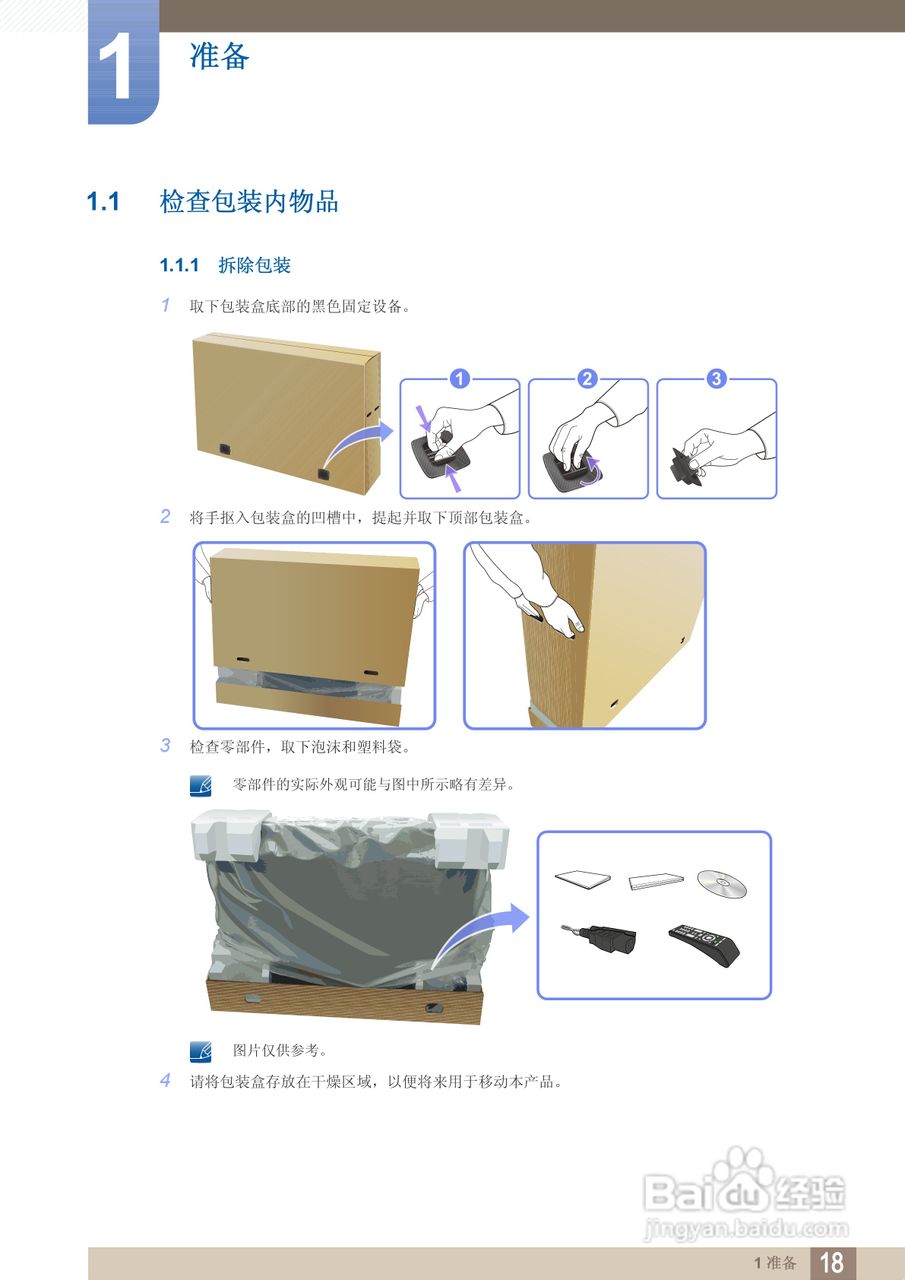 1 准备

1.1 检查包装内物品

1.1.1 拆除包装

1 取下包装盒底部的黑色固定设备。

1 2 3

2 将手抠入包装盒的凹槽中，提起并取下顶部包装盒。

3 检查零部件，取下泡沫和塑料袋。

零部件的实际外观可能与图中所示略有差异。

图片仅供参考。

4 请将包装盒存放在干燥区域，以便将来用于移动本产品。

Baidu 经验
jingyan.baidu.com

1 准备 18