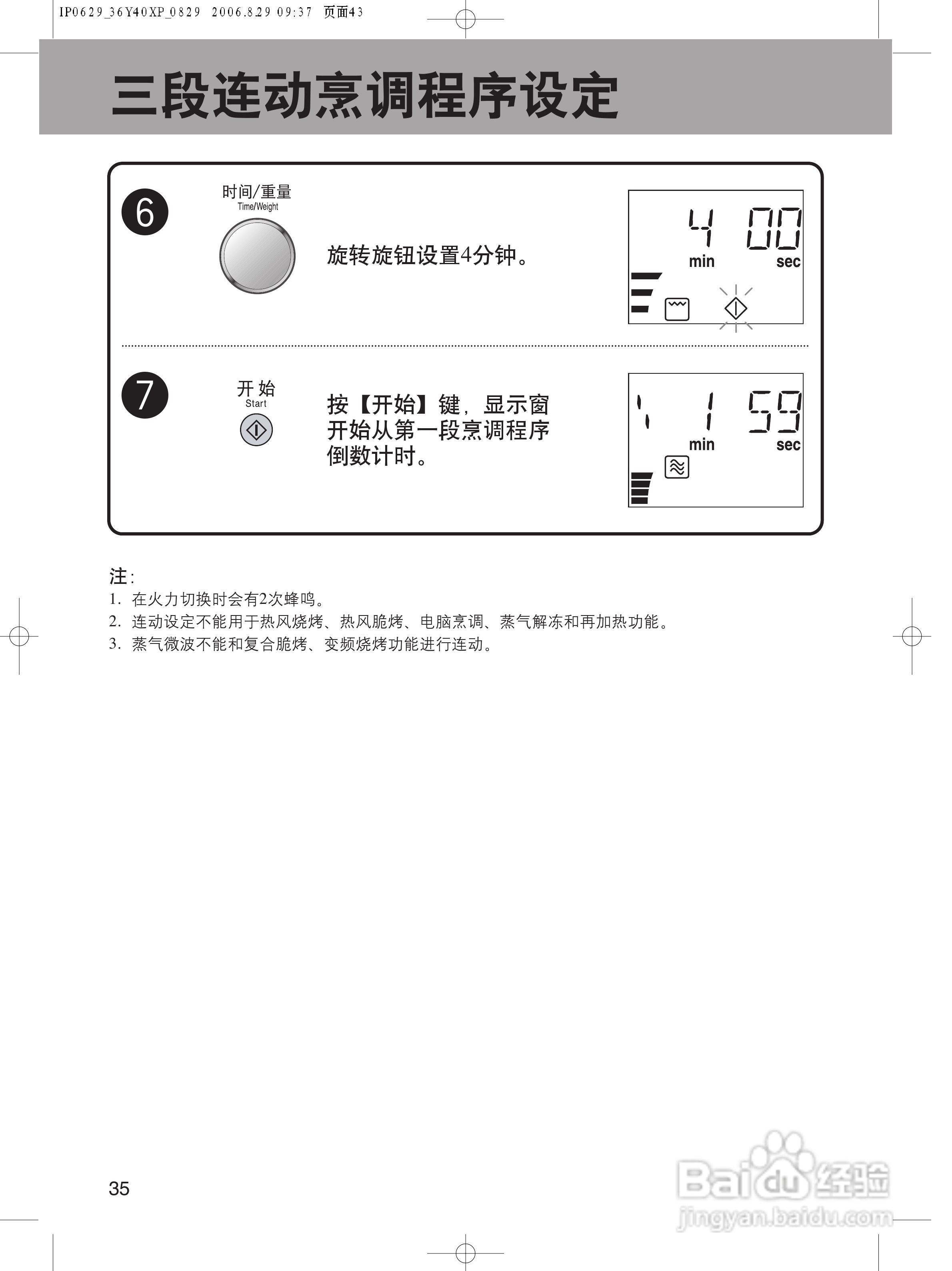 IP0629_36Y40XP_0829 2006.8.29 09:37 页面43

三段连动烹调程序设定

6

时间/重量
Time/Weight

旋转旋钮设置4分钟。

4 00
min sec

7

开始
Start

按【开始】键，显示窗开始从第一段烹调程序倒数计时。

1 59
min sec

注:
1. 在火力切换时会有2次蜂鸣。
2. 连动设定不能用于热风烧烤、热风脆烤、电脑烹调、蒸气解冻和再加热功能。
3. 蒸气微波不能和复合脆烤、变频烧烤功能进行连动。

35

Baidu经验
jingyan.baidu.com