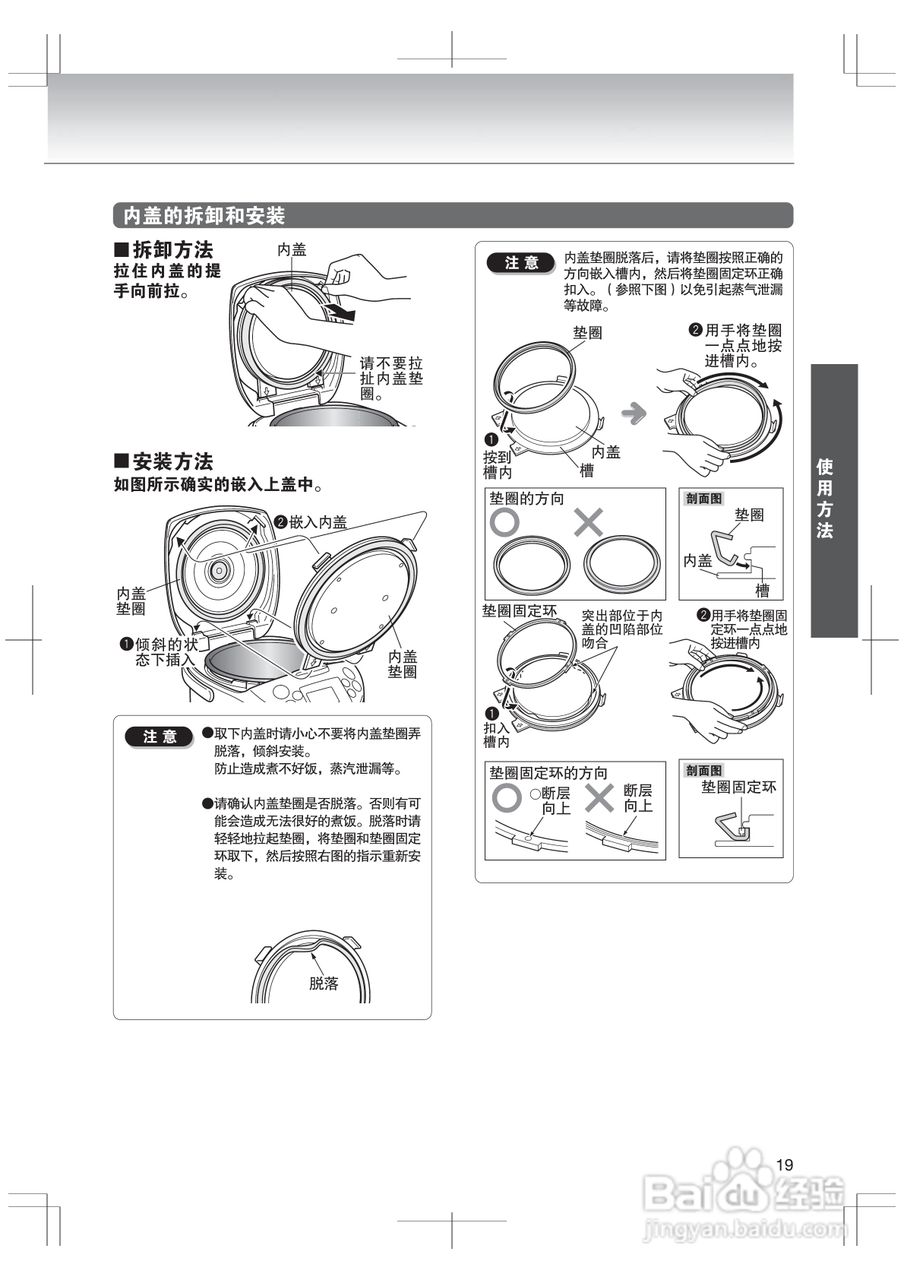 内盖的拆卸和安装

■拆卸方法
拉住内盖的提手向前拉。

内盖

请不要拉扯内盖垫圈。

■安装方法
如图所示确实的嵌入上盖中。

❷嵌入内盖

内盖垫圈

❶倾斜的状态下插入

内盖垫圈

注意
●取下内盖时请小心不要将内盖垫圈弄脱落，倾斜安装。
防止造成煮不好饭，蒸汽泄漏等。

●请确认内盖垫圈是否脱落。否则有可能会造成无法很好的煮饭。脱落时请轻轻地拉起垫圈，将垫圈和垫圈固定环取下，然后按照右图的指示重新安装。

脱落

注意
内盖垫圈脱落后，请将垫圈按照正确的方向嵌入槽内，然后将垫圈固定环正确扣入。（参照下图）以免引起蒸气泄漏等故障。

垫圈

❷用手将垫圈一点点地按进槽内。

❶按到槽内

内盖

槽

垫圈的方向

剖面图
垫圈
内盖
槽

垫圈固定环

突出部位于内盖的凹陷部位吻合

❷用手将垫圈固定环一点点地按进槽内

❶扣入槽内

垫圈固定环的方向
○断层向上
断层向上

剖面图
垫圈固定环

使用方法

19

Baidu经验
jingyan.baidu.com