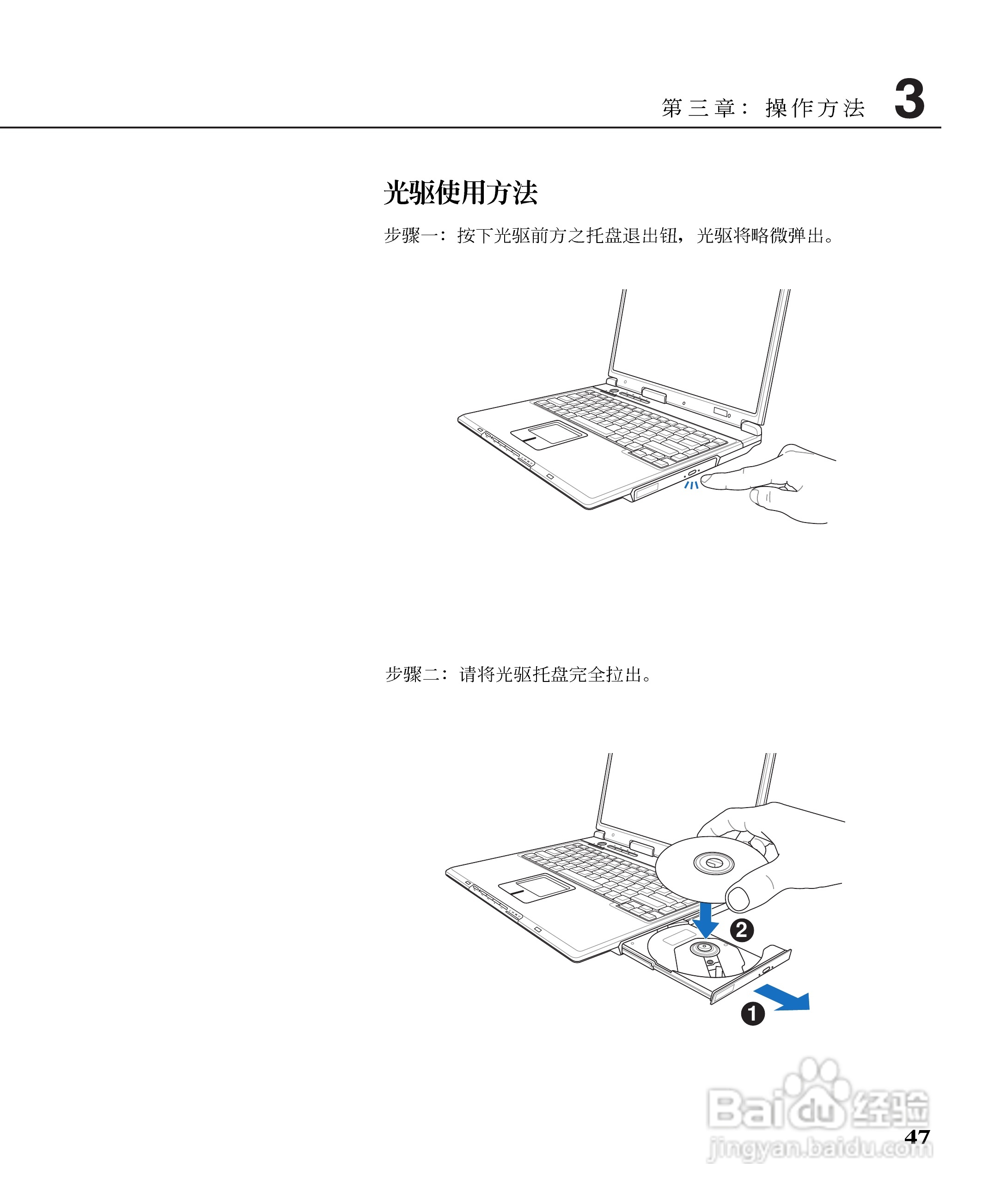 第三章：操作方法 3

光驱使用方法

步骤一：按下光驱前方之托盘退出钮，光驱将略微弹出。

步骤二：请将光驱托盘完全拉出。

2

1

Baidu经验
jingyan.baidu.com

47