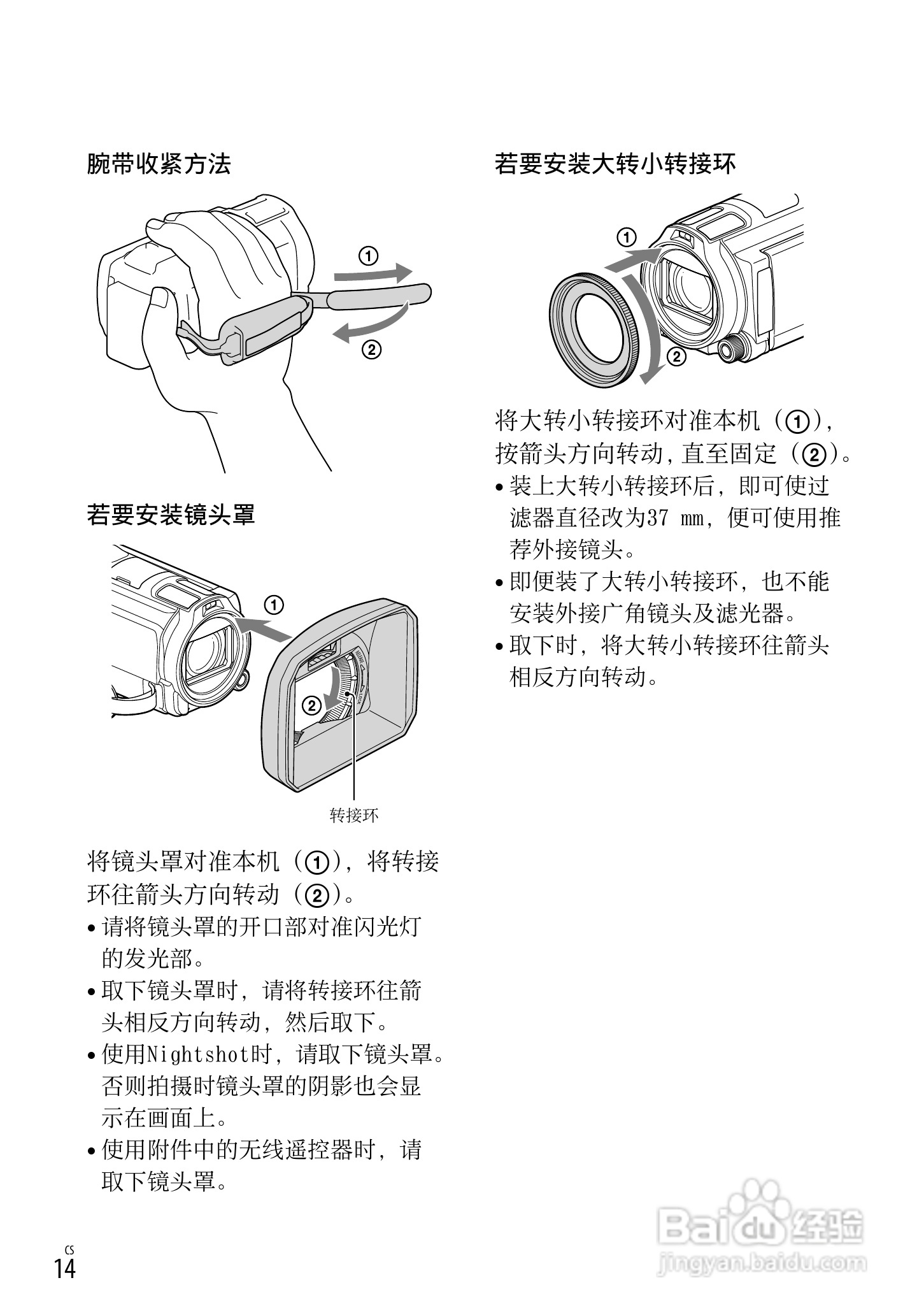 腕带收紧方法

①

②

若要安装镜头罩

①

②

转接环

将镜头罩对准本机（①），将转接环往箭头方向转动（②）。

• 请将镜头罩的开口部对准闪光灯的发光部。

• 取下镜头罩时，请将转接环往箭头相反方向转动，然后取下。

• 使用Nightshot时，请取下镜头罩。否则拍摄时镜头罩的阴影也会显示在画面上。

• 使用附件中的无线遥控器时，请取下镜头罩。

若要安装大转小转接环

①

②

将大转小转接环对准本机（①），按箭头方向转动，直至固定（②）。

• 装上大转小转接环后，即可使过滤器直径改为37 mm，便可使用推荐外接镜头。

• 即便装了大转小转接环，也不能安装外接广角镜头及滤光器。

• 取下时，将大转小转接环往箭头相反方向转动。

CS
14

Baidu经验
jingyan.baidu.com