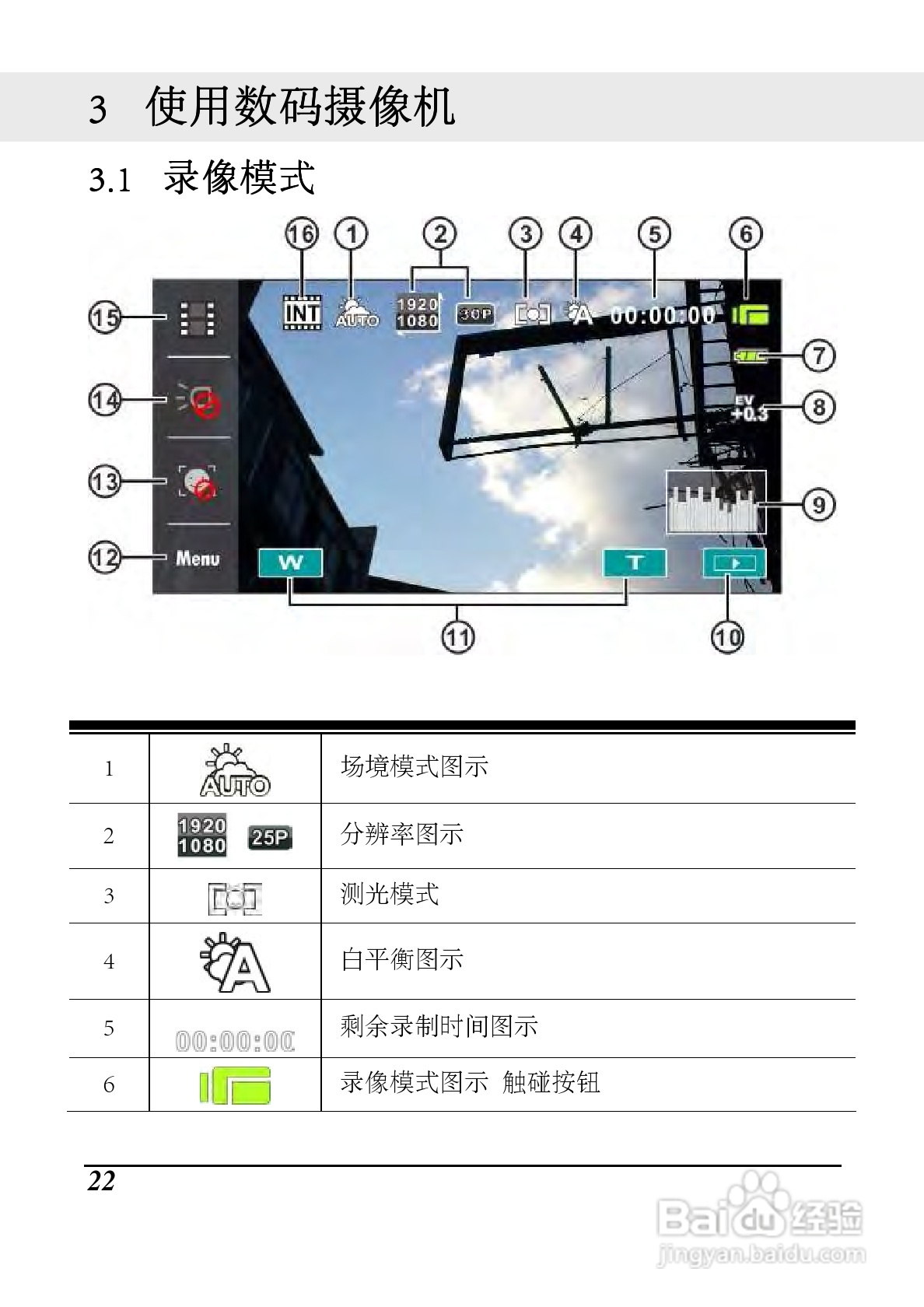 3 使用数码摄像机

3.1 录像模式

16 1 2 3 4 5 6

INT AUTO 1920 1080 30P A 00:00:00

15

14

13

12 Menu

7

EV +0.3 8

9

W T

11 10

| 1 | AUTO | 场境模式图示 |
|---|---|---|
| 2 | 1920 1080 25P | 分辨率图示 |
| 3 |  | 测光模式 |
| 4 | A | 白平衡图示 |
| 5 | 00:00:00 | 剩余录制时间图示 |
| 6 |  | 录像模式图示 触碰按钮 |

22

Baidu 经验
jingyan.baidu.com