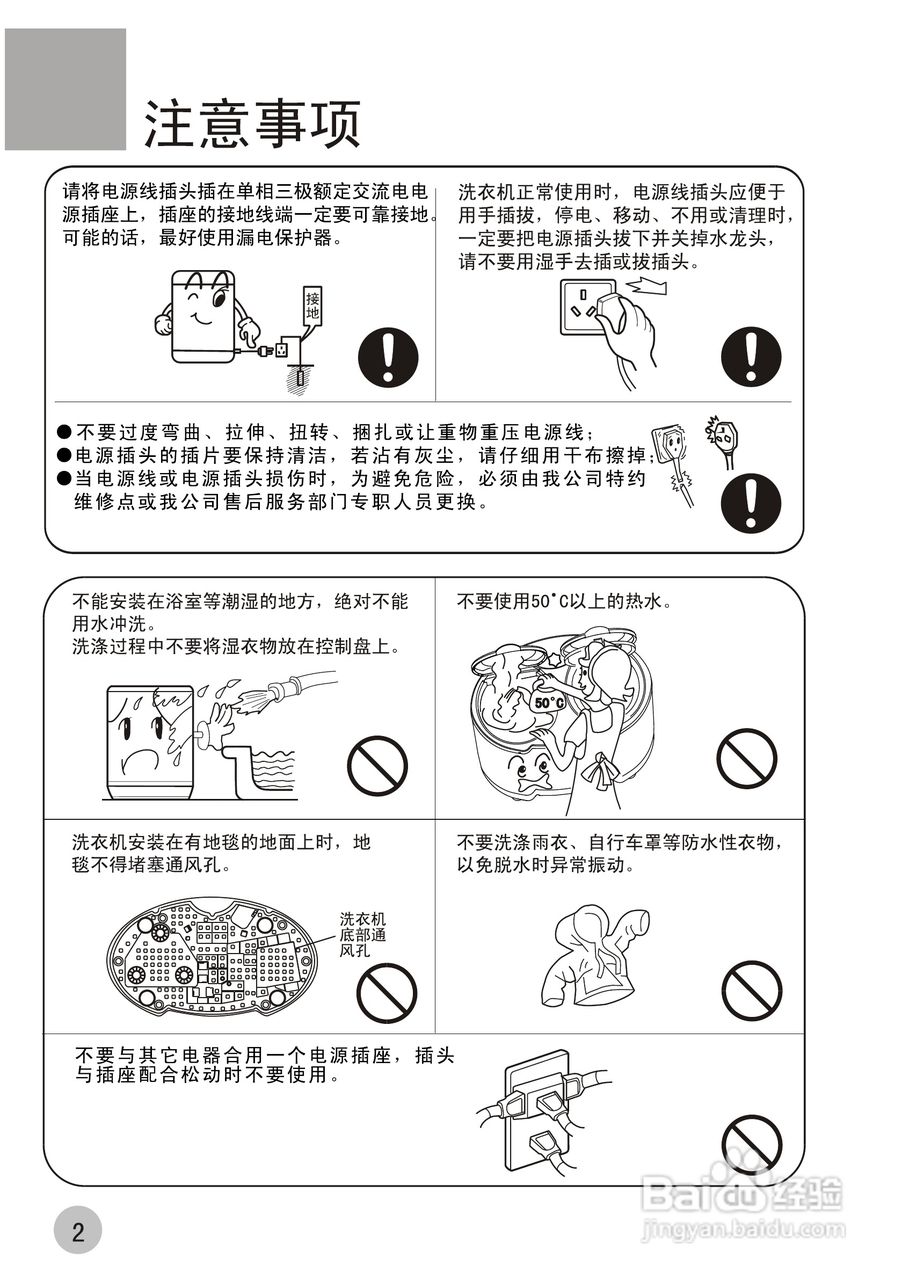 注意事项

请将电源线插头插在单相三极额定交流电电源插座上，插座的接地线端一定要可靠接地。可能的话，最好使用漏电保护器。

接地

洗衣机正常使用时，电源线插头应便于用手插拔，停电、移动、不用或清理时，一定要把电源插头拔下并关掉水龙头，请不要用湿手去插或拔插头。

●不要过度弯曲、拉伸、扭转、捆扎或让重物重压电源线；
●电源插头的插片要保持清洁，若沾有灰尘，请仔细用干布擦掉；
●当电源线或电源插头损伤时，为避免危险，必须由我公司特约维修点或我公司售后服务部门专职人员更换。

不能安装在浴室等潮湿的地方，绝对不能用水冲洗。
洗涤过程中不要将湿衣物放在控制盘上。

不要使用50°C以上的热水。

50°C

洗衣机安装在有地毯的地面上时，地毯不得堵塞通风孔。

洗衣机底部通风孔

不要洗涤雨衣、自行车罩等防水性衣物，以免脱水时异常振动。

不要与其它电器合用一个电源插座，插头与插座配合松动时不要使用。

2

Baidu经验
jingyan.baidu.com