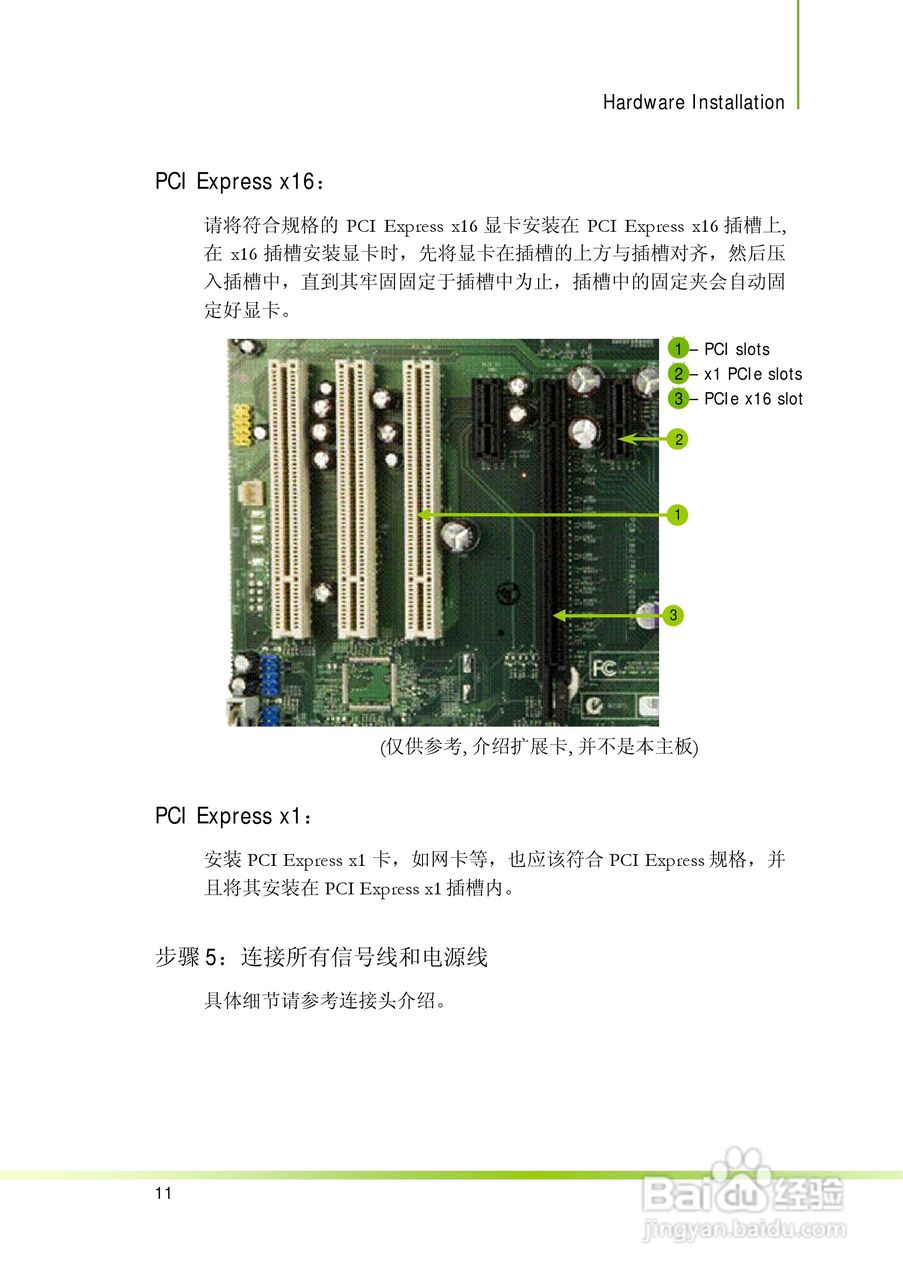 Hardware Installation

PCI Express x16：

请将符合规格的 PCI Express x16 显卡安装在 PCI Express x16 插槽上，在 x16 插槽安装显卡时，先将显卡在插槽的上方与插槽对齐，然后压入插槽中，直到其牢固固定于插槽中为止，插槽中的固定夹会自动固定好显卡。

1 – PCI slots
2 – x1 PCIe slots
3 – PCIe x16 slot

2

1

3

FC

(仅供参考, 介绍扩展卡, 并不是本主板)

PCI Express x1：

安装 PCI Express x1 卡，如网卡等，也应该符合 PCI Express 规格，并且将其安装在 PCI Express x1 插槽内。

步骤 5：连接所有信号线和电源线

具体细节请参考连接头介绍。

11

Baidu 经验
jingyan.baidu.com