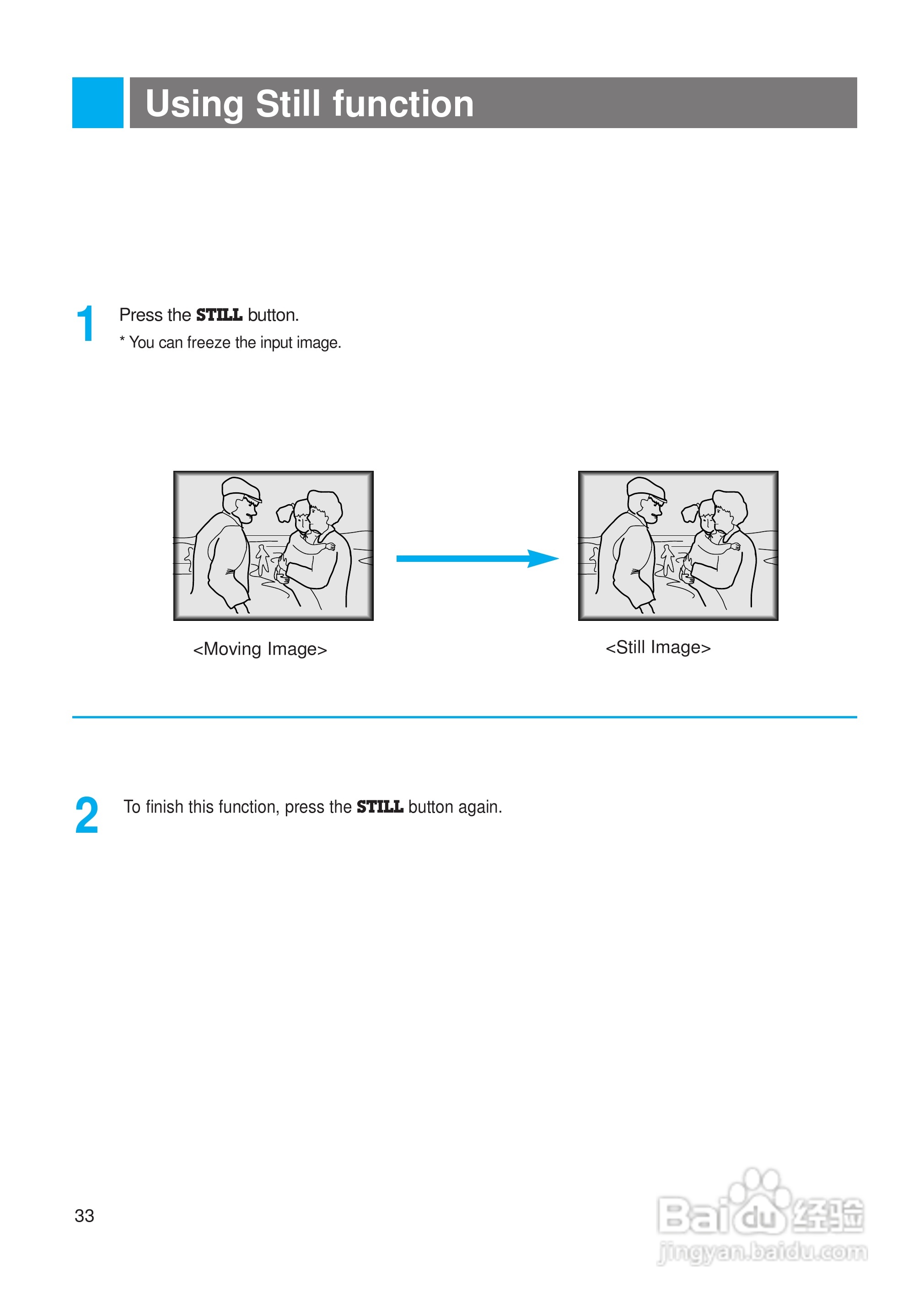 Using Still function

1 Press the STILL button.
* You can freeze the input image.

<Moving Image>

<Still Image>

2 To finish this function, press the STILL button again.

33

Baidu 经验
jingyan.baidu.com