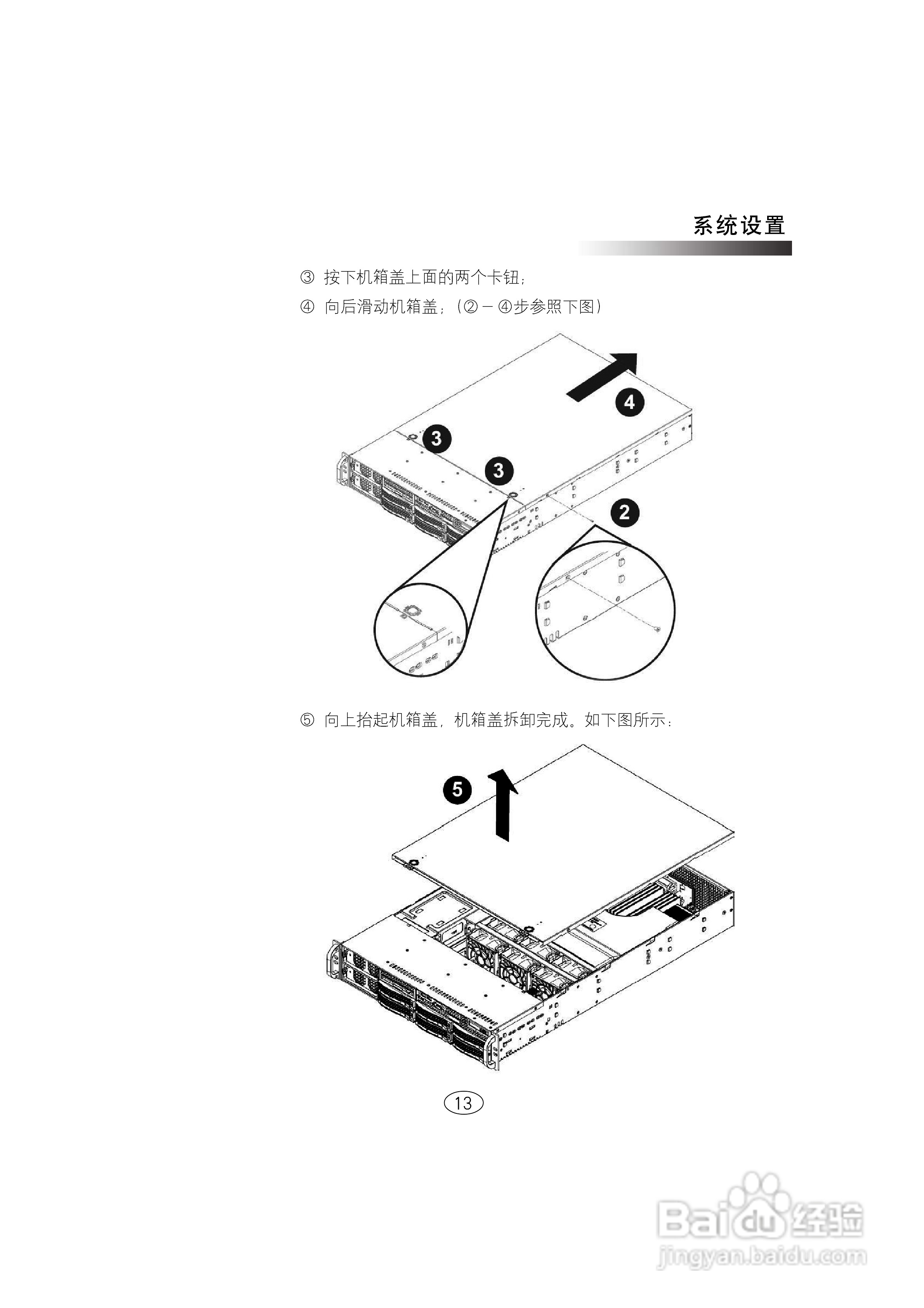 系统设置

③ 按下机箱盖上面的两个卡钮;

④ 向后滑动机箱盖;(②－④步参照下图)

4

3

3

2

⑤ 向上抬起机箱盖，机箱盖拆卸完成。如下图所示：

5

13

Baidu经验
jingyan.baidu.com