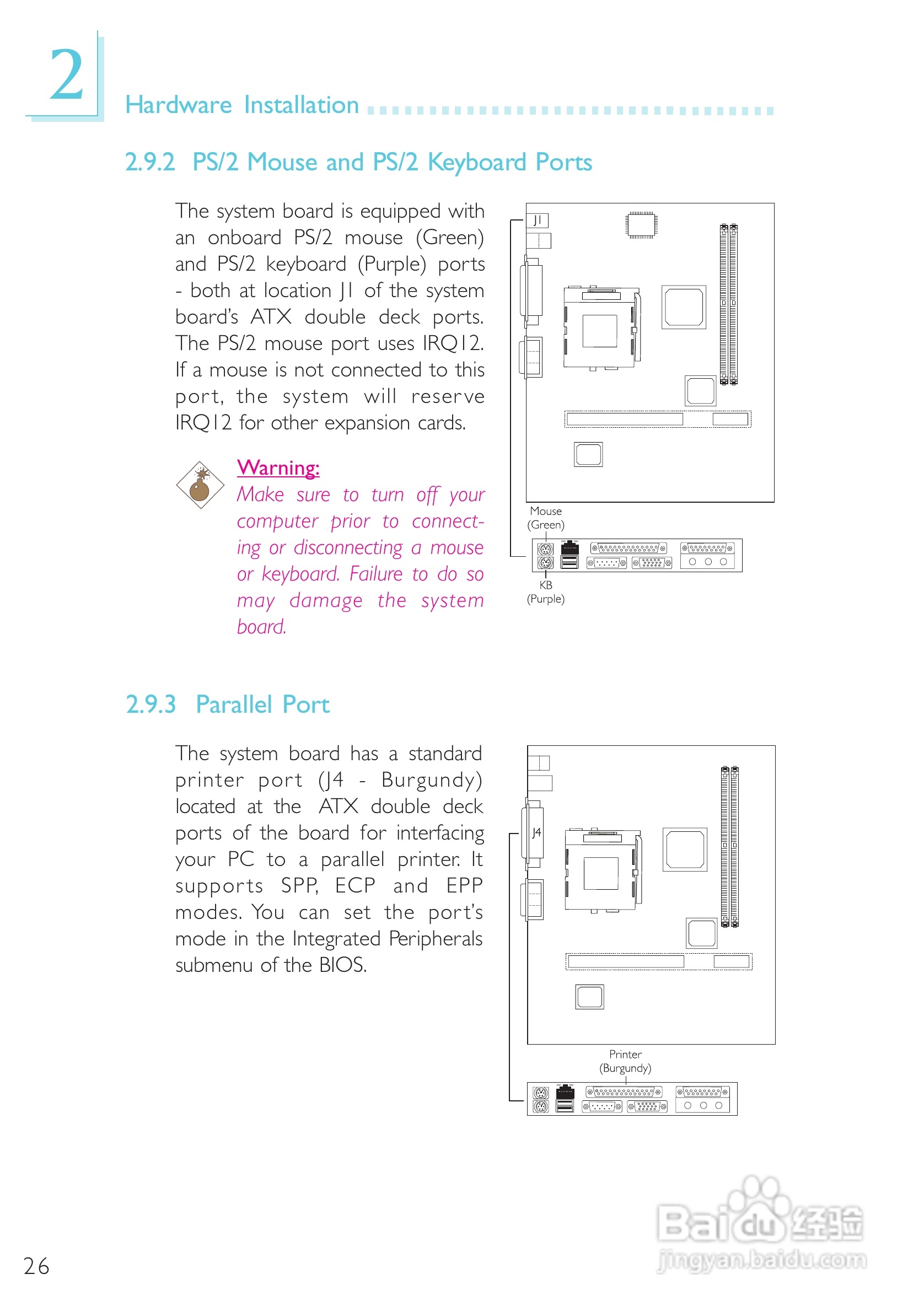 2

Hardware Installation

2.9.2 PS/2 Mouse and PS/2 Keyboard Ports

The system board is equipped with an onboard PS/2 mouse (Green) and PS/2 keyboard (Purple) ports - both at location J1 of the system board's ATX double deck ports. The PS/2 mouse port uses IRQ12. If a mouse is not connected to this port, the system will reserve IRQ12 for other expansion cards.

Warning:
Make sure to turn off your computer prior to connecting or disconnecting a mouse or keyboard. Failure to do so may damage the system board.

J1

Mouse
(Green)

KB
(Purple)

2.9.3 Parallel Port

The system board has a standard printer port (J4 - Burgundy) located at the ATX double deck ports of the board for interfacing your PC to a parallel printer. It supports SPP, ECP and EPP modes. You can set the port's mode in the Integrated Peripherals submenu of the BIOS.

J4

Printer
(Burgundy)

26

Baidu经验
jingyan.baidu.com