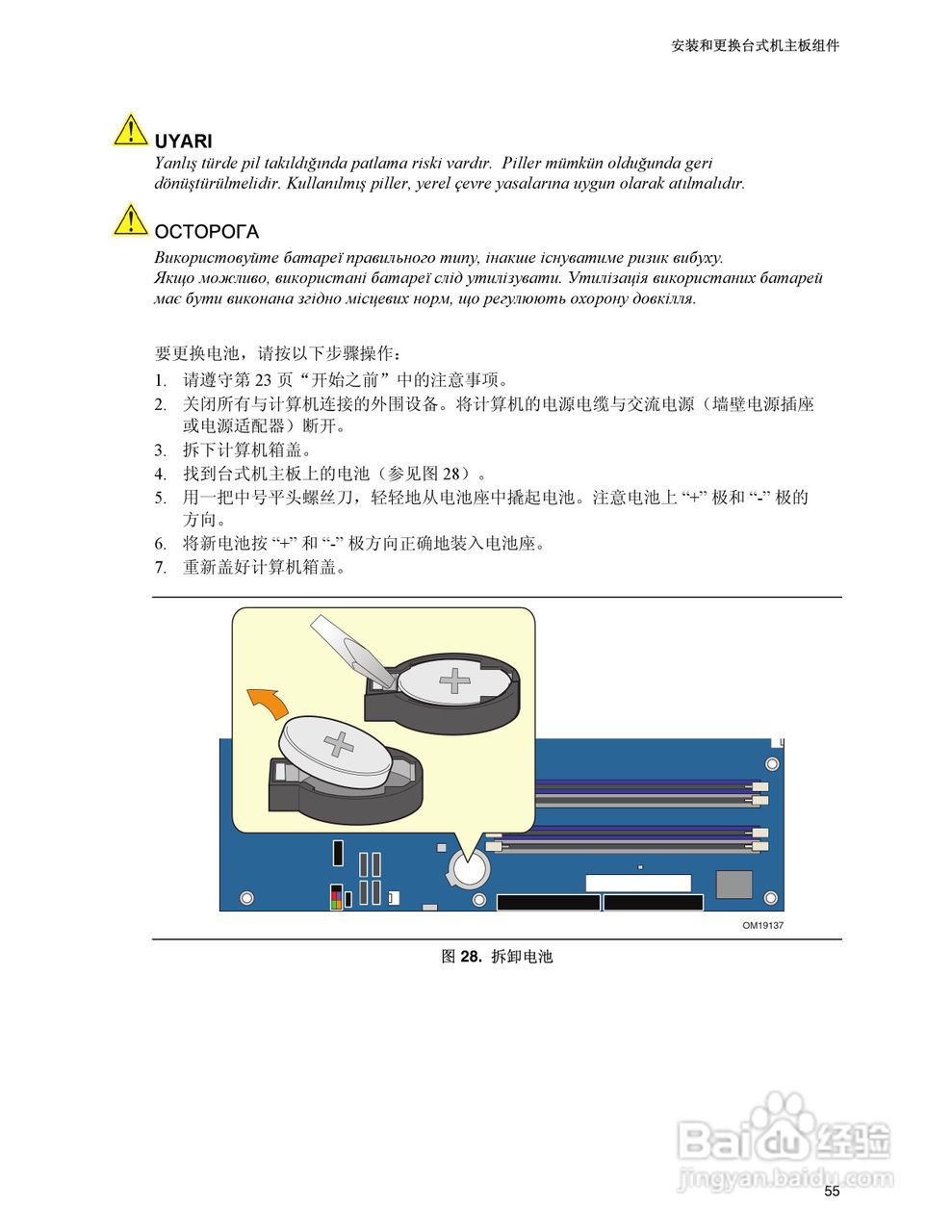 安装和更换台式机主板组件

UYARI

Yanlış türde pil takıldığında patlama riski vardır. Piller mümkün olduğunda geri dönüştürülmelidir. Kullanılmış piller, yerel çevre yasalarına uygun olarak atılmalıdır.

ОСТОРОГА

Використовуйте батареї правильного типу, інакше існуватиме ризик вибуху. Якщо можливо, використані батареї слід утилізувати. Утилізація використаних батарей має бути виконана згідно місцевих норм, що регулюють охорону довкілля.

要更换电池，请按以下步骤操作：

1. 请遵守第 23 页“开始之前”中的注意事项。
2. 关闭所有与计算机连接的外围设备。将计算机的电源电缆与交流电源（墙壁电源插座或电源适配器）断开。
3. 拆下计算机箱盖。
4. 找到台式机主板上的电池（参见图 28）。
5. 用一把中号平头螺丝刀，轻轻地从电池座中撬起电池。注意电池上 “+” 极和 “-” 极的方向。
6. 将新电池按 “+” 和 “-” 极方向正确地装入电池座。
7. 重新盖好计算机箱盖。

OM19137

图 28. 拆卸电池

Baidu 经验
jingyan.baidu.com

55