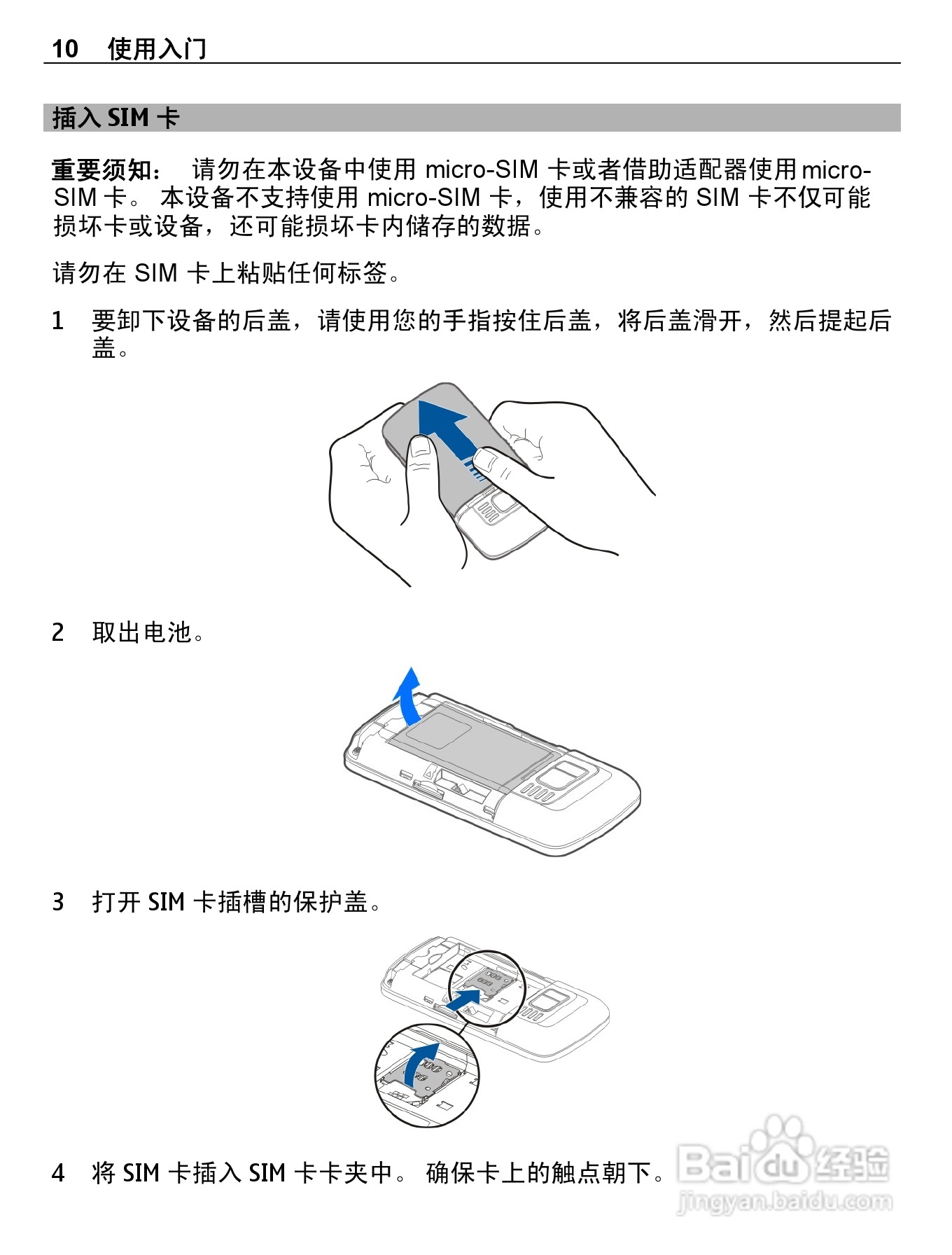 10 使用入门

插入 SIM 卡

重要须知： 请勿在本设备中使用 micro-SIM 卡或者借助适配器使用 micro-SIM 卡。 本设备不支持使用 micro-SIM 卡，使用不兼容的 SIM 卡不仅可能损坏卡或设备，还可能损坏卡内储存的数据。

请勿在 SIM 卡上粘贴任何标签。

1 要卸下设备的后盖，请使用您的手指按住后盖，将后盖滑开，然后提起后盖。

2 取出电池。

3 打开 SIM 卡插槽的保护盖。

4 将 SIM 卡插入 SIM 卡卡夹中。 确保卡上的触点朝下。

Baidu 经验
jingyan.baidu.com