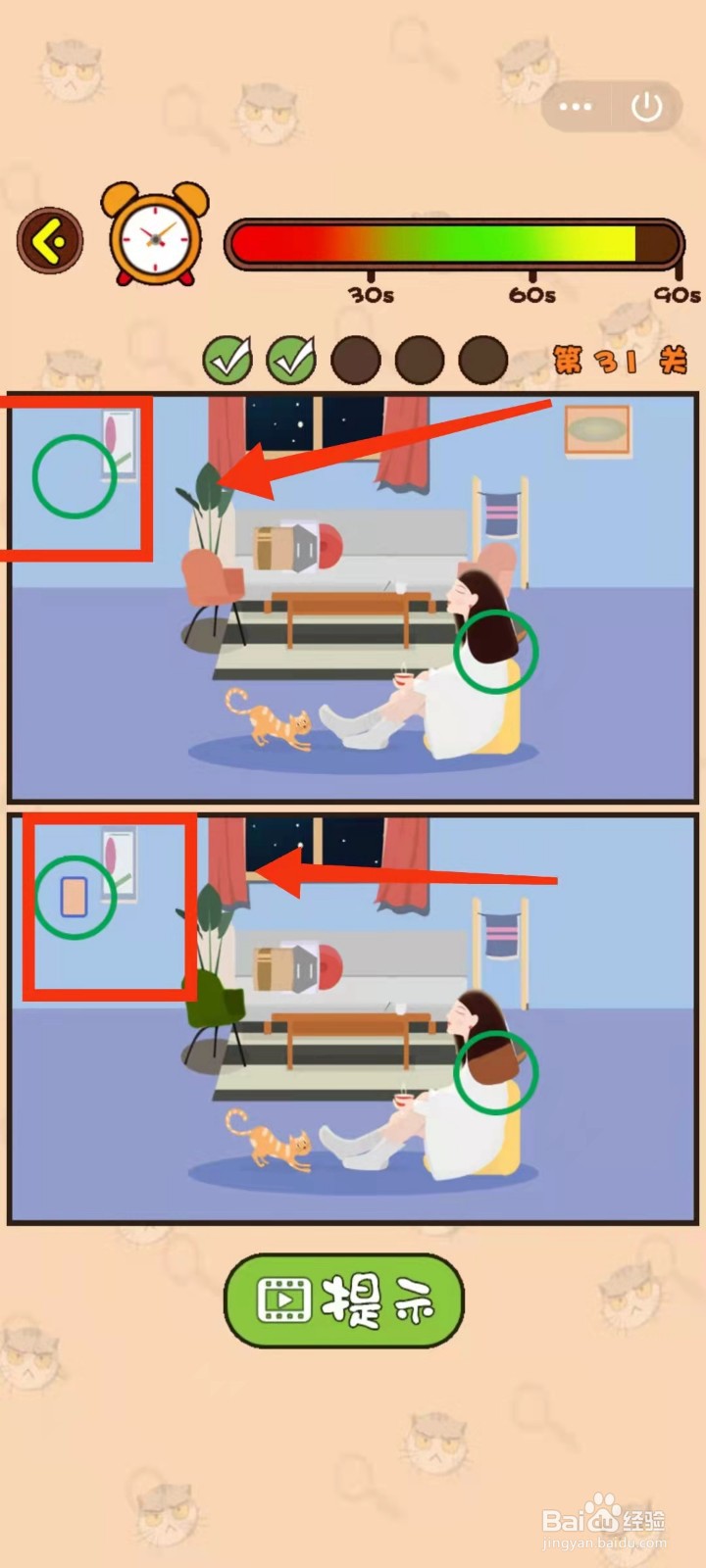 30s 60s 90s

第 31 关

提示

Baidu经验
jingyan.baidu.com