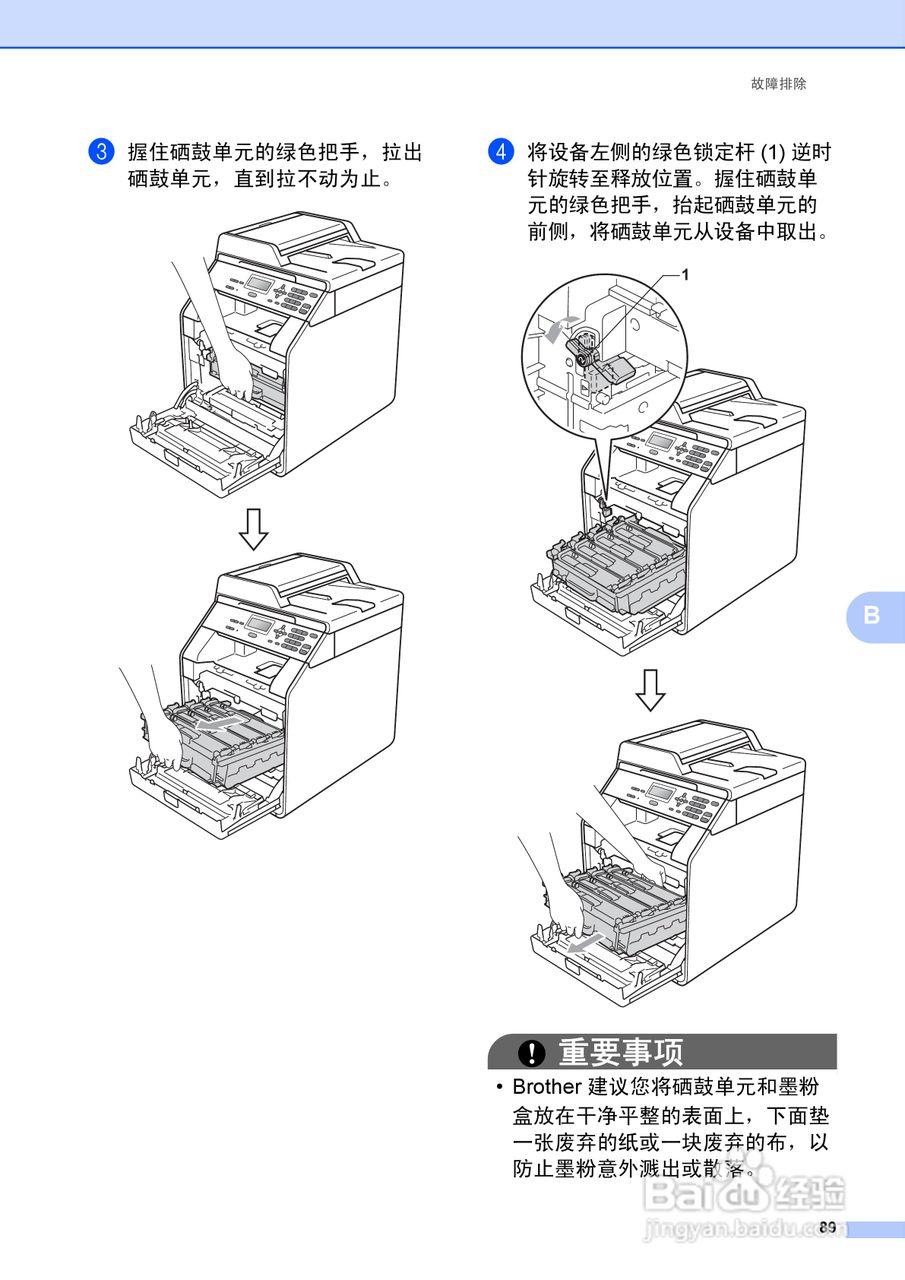 故障排除

3 握住硒鼓单元的绿色把手，拉出硒鼓单元，直到拉不动为止。

4 将设备左侧的绿色锁定杆 (1) 逆时针旋转至释放位置。握住硒鼓单元的绿色把手，抬起硒鼓单元的前侧，将硒鼓单元从设备中取出。

1

B

重要事项

• Brother 建议您将硒鼓单元和墨粉盒放在干净平整的表面上，下面垫一张废弃的纸或一块废弃的布，以防止墨粉意外溅出或散落。

Baidu 经验
jingyan.baidu.com

89