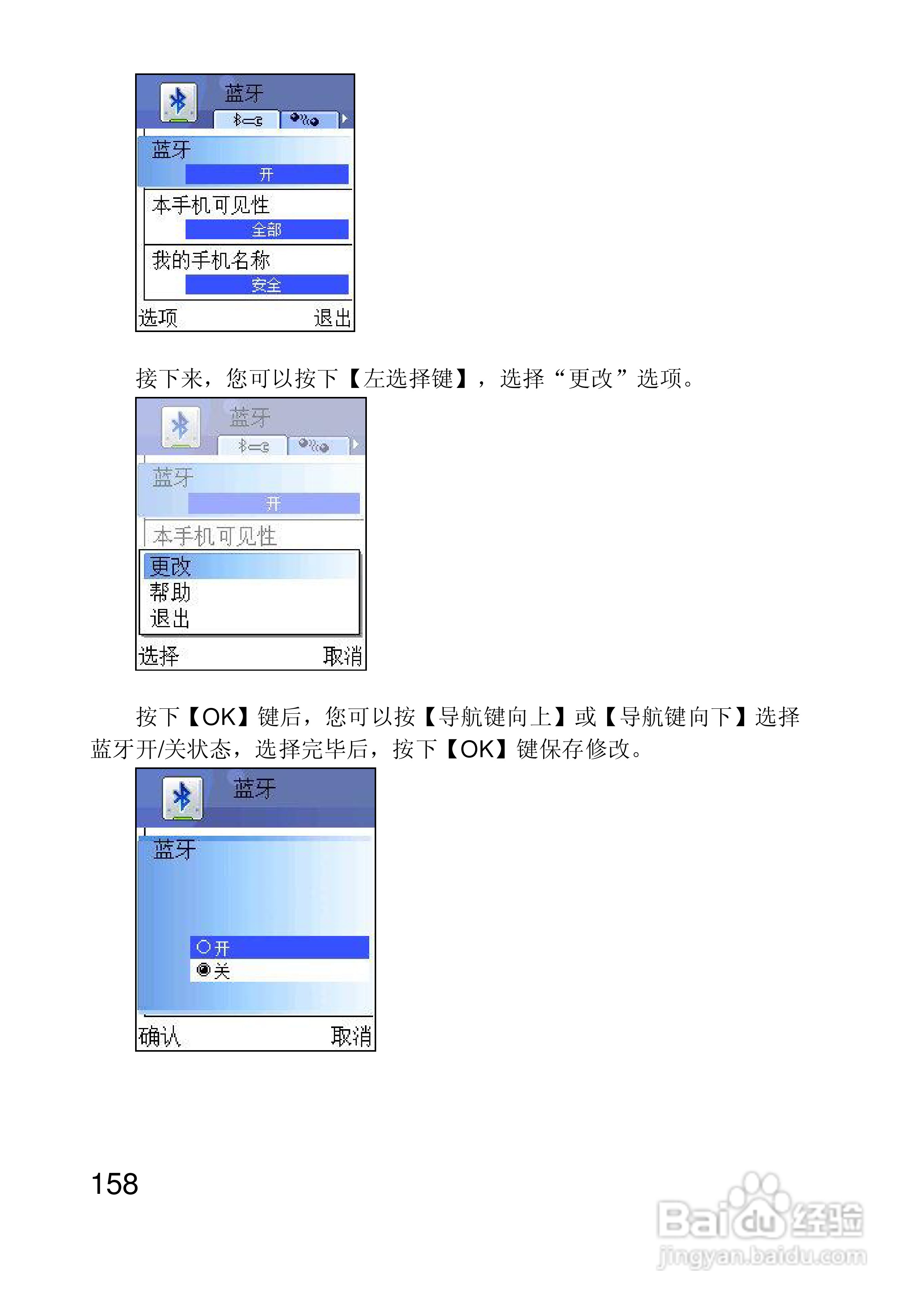 蓝牙

蓝牙
开

本手机可见性
全部

我的手机名称
安全

选项 退出

接下来，您可以按下【左选择键】，选择“更改”选项。

蓝牙

蓝牙
开

本手机可见性

更改
帮助
退出

选择 取消

按下【OK】键后，您可以按【导航键向上】或【导航键向下】选择蓝牙开/关状态，选择完毕后，按下【OK】键保存修改。

蓝牙

蓝牙

开
关

确认 取消

158

Baidu经验
jingyan.baidu.com