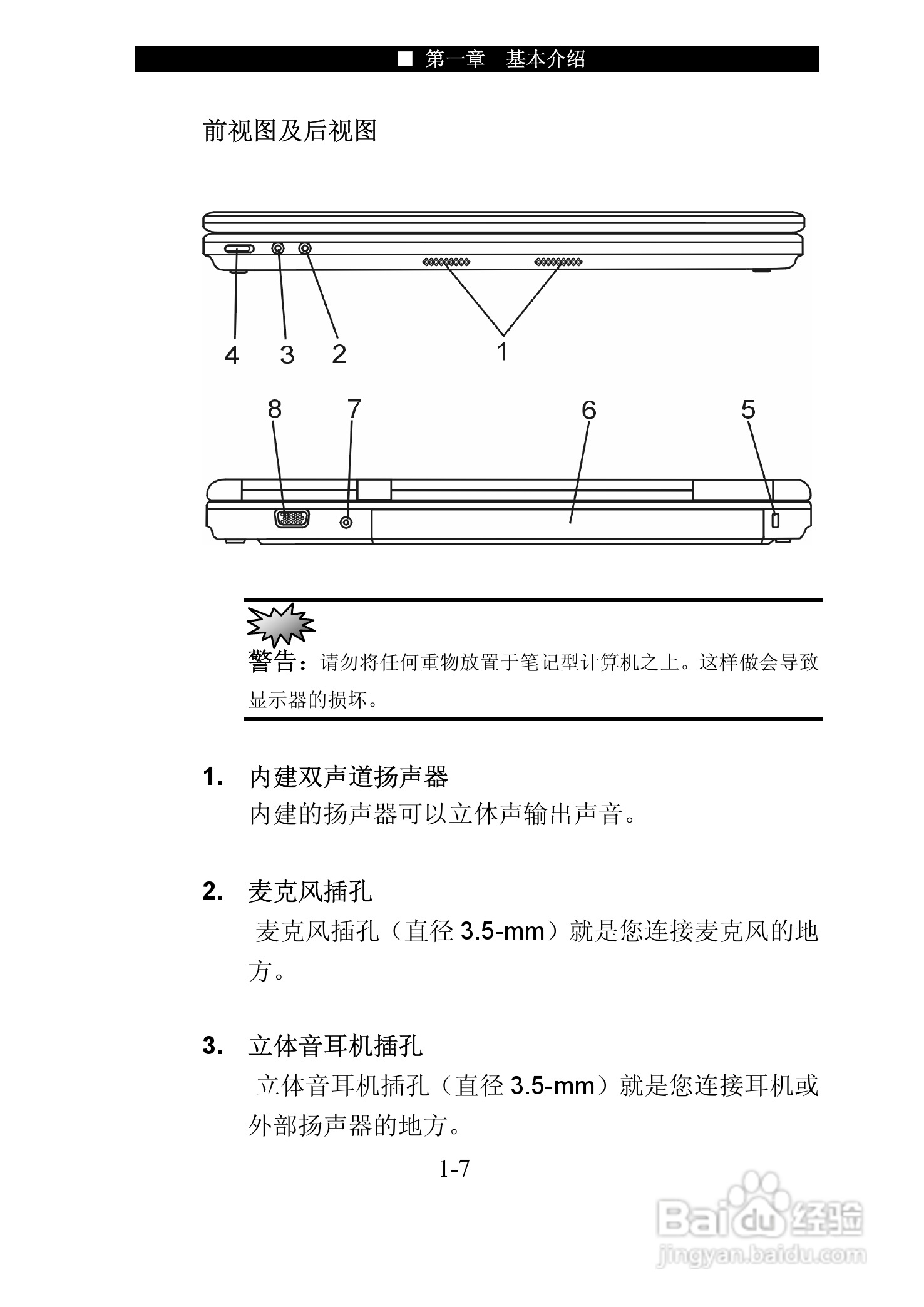 ■ 第一章 基本介绍

前视图及后视图

4 3 2 1

8 7 6 5

警告：请勿将任何重物放置于笔记型计算机之上。这样做会导致显示器的损坏。

1. 内建双声道扬声器
内建的扬声器可以立体声输出声音。

2. 麦克风插孔
麦克风插孔（直径 3.5-mm）就是您连接麦克风的地方。

3. 立体音耳机插孔
立体音耳机插孔（直径 3.5-mm）就是您连接耳机或外部扬声器的地方。

1-7

Baidu 经验
jingyan.baidu.com