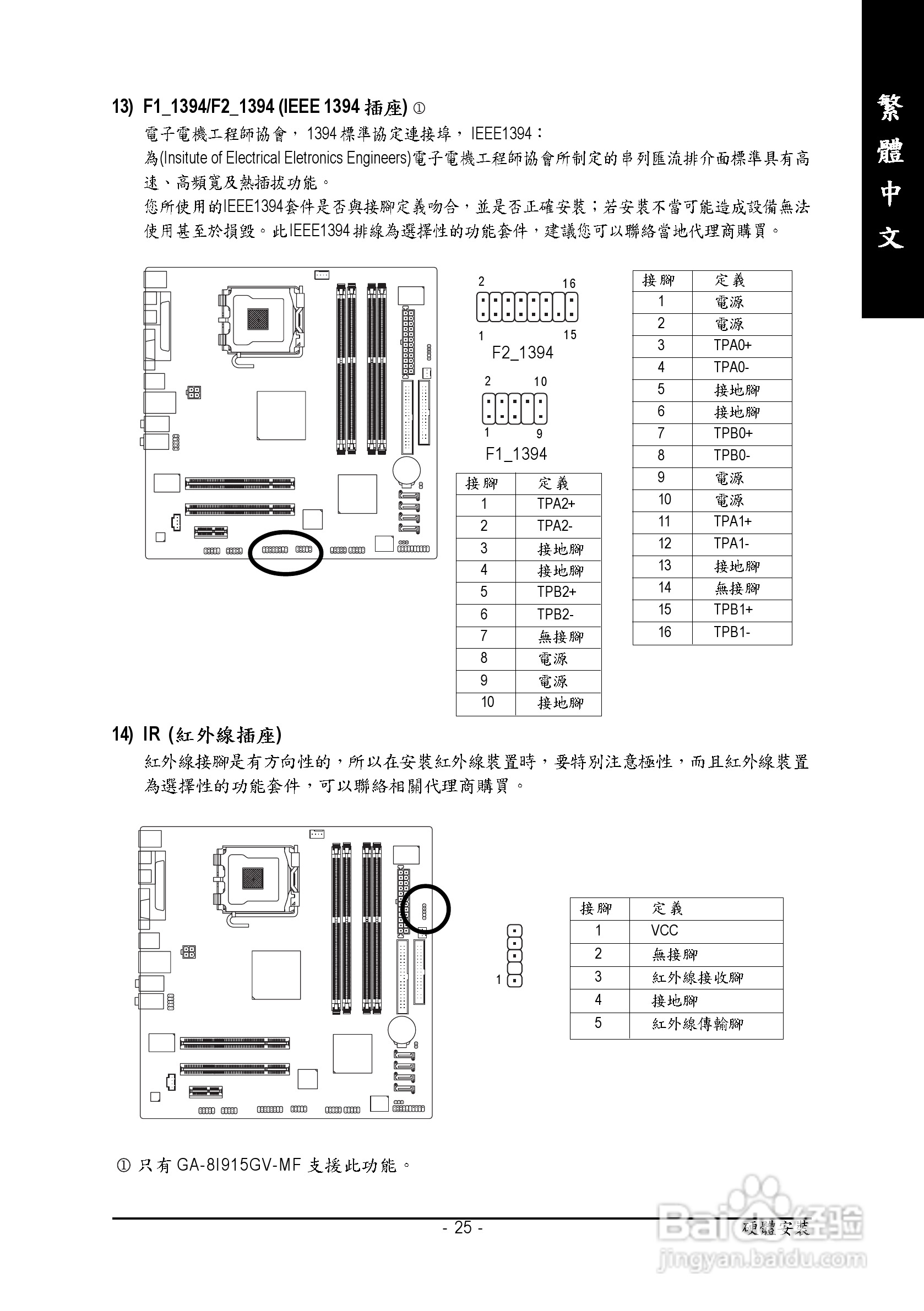 繁體中文

13) F1_1394/F2_1394 (IEEE 1394 插座) ①

電子電機工程師協會，1394 標準協定連接埠，IEEE1394：
為(Insitute of Electrical Eletronics Engineers)電子電機工程師協會所制定的串列匯流排介面標準具有高速、高頻寬及熱插拔功能。
您所使用的IEEE1394套件是否與接腳定義吻合，並是否正確安裝；若安裝不當可能造成設備無法使用甚至於損毀。此IEEE1394 排線為選擇性的功能套件，建議您可以聯絡當地代理商購買。

2 16
1 15
F2_1394

2 10
1 9
F1_1394

| 接腳 | 定義 |
|---|---|
| 1 | TPA2+ |
| 2 | TPA2- |
| 3 | 接地腳 |
| 4 | 接地腳 |
| 5 | TPB2+ |
| 6 | TPB2- |
| 7 | 無接腳 |
| 8 | 電源 |
| 9 | 電源 |
| 10 | 接地腳 |

| 接腳 | 定義 |
|---|---|
| 1 | 電源 |
| 2 | 電源 |
| 3 | TPA0+ |
| 4 | TPA0- |
| 5 | 接地腳 |
| 6 | 接地腳 |
| 7 | TPB0+ |
| 8 | TPB0- |
| 9 | 電源 |
| 10 | 電源 |
| 11 | TPA1+ |
| 12 | TPA1- |
| 13 | 接地腳 |
| 14 | 無接腳 |
| 15 | TPB1+ |
| 16 | TPB1- |

14) IR (紅外線插座)

紅外線接腳是有方向性的，所以在安裝紅外線裝置時，要特別注意極性，而且紅外線裝置為選擇性的功能套件，可以聯絡相關代理商購買。

1

| 接腳 | 定義 |
|---|---|
| 1 | VCC |
| 2 | 無接腳 |
| 3 | 紅外線接收腳 |
| 4 | 接地腳 |
| 5 | 紅外線傳輸腳 |

① 只有 GA-8I915GV-MF 支援此功能。

- 25 -
硬體安裝
Baidu经验
jingyan.baidu.com