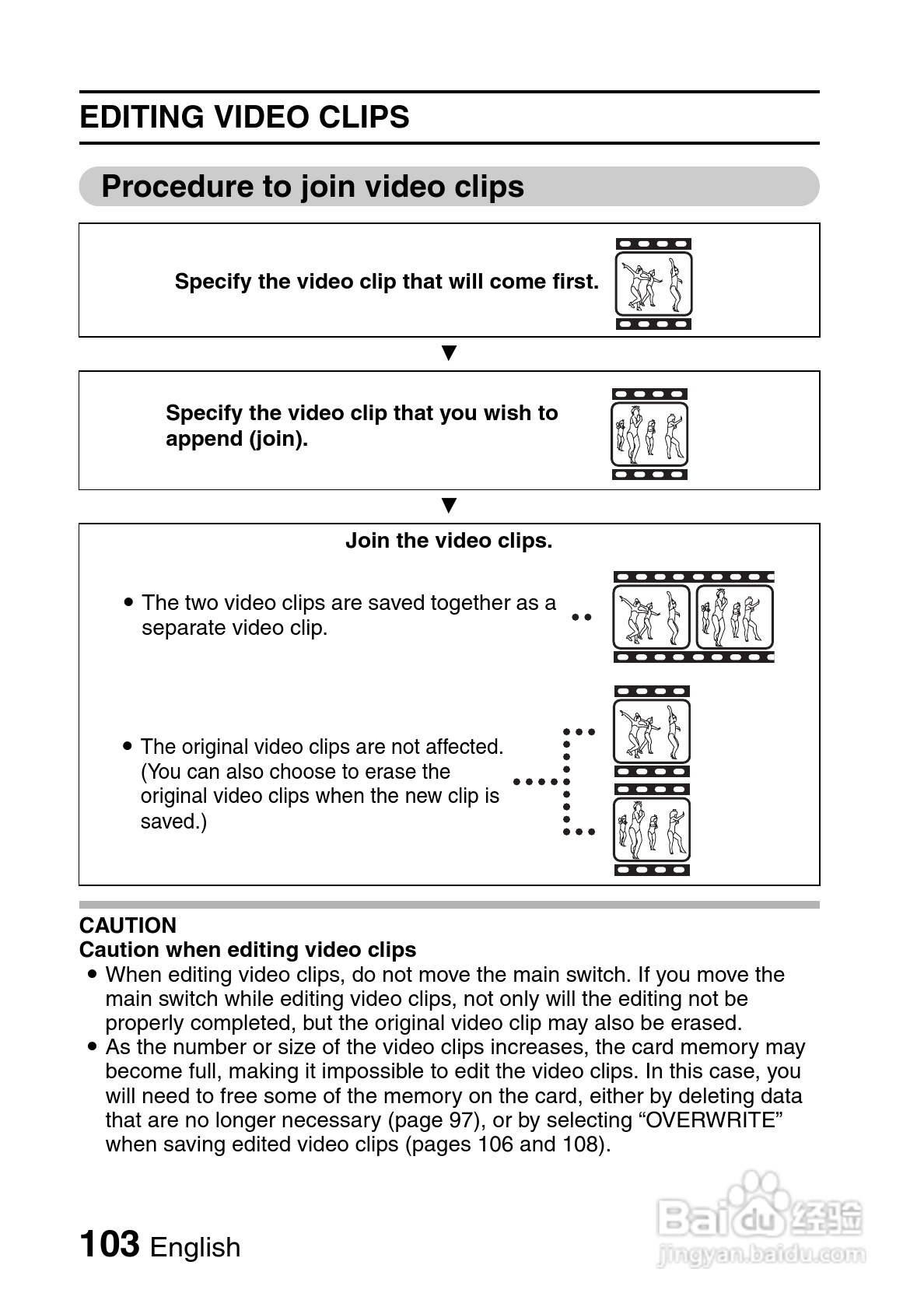 EDITING VIDEO CLIPS

Procedure to join video clips

Specify the video clip that will come first.

▼

Specify the video clip that you wish to append (join).

▼

Join the video clips.

● The two video clips are saved together as a separate video clip.

● The original video clips are not affected. (You can also choose to erase the original video clips when the new clip is saved.)

CAUTION
Caution when editing video clips
● When editing video clips, do not move the main switch. If you move the main switch while editing video clips, not only will the editing not be properly completed, but the original video clip may also be erased.
● As the number or size of the video clips increases, the card memory may become full, making it impossible to edit the video clips. In this case, you will need to free some of the memory on the card, either by deleting data that are no longer necessary (page 97), or by selecting “OVERWRITE” when saving edited video clips (pages 106 and 108).

103 English

Baidu 经验
jingyan.baidu.com