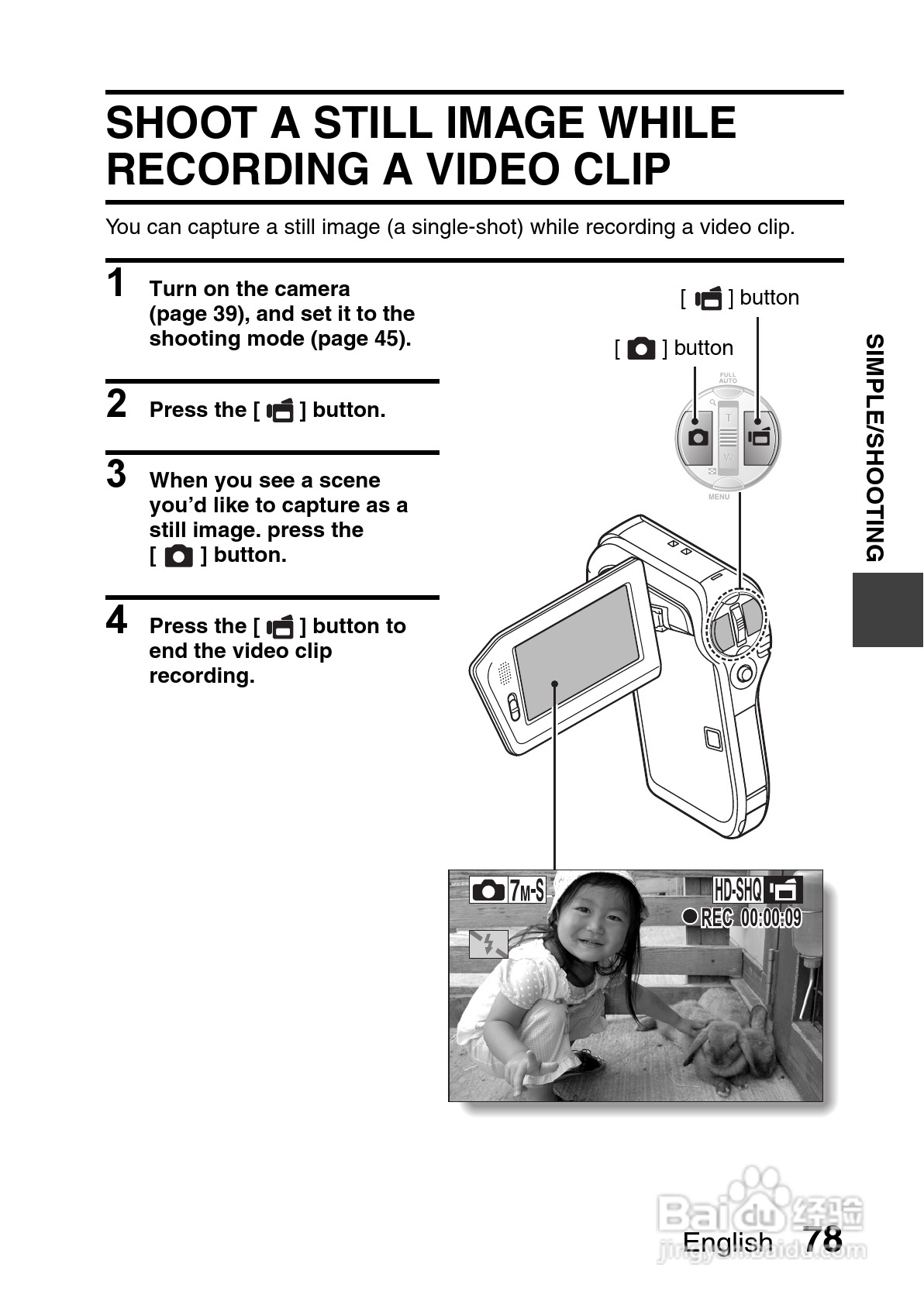 SHOOT A STILL IMAGE WHILE RECORDING A VIDEO CLIP

You can capture a still image (a single-shot) while recording a video clip.

1 Turn on the camera (page 39), and set it to the shooting mode (page 45).

2 Press the [ ] button.

3 When you see a scene you'd like to capture as a still image. press the [ ] button.

4 Press the [ ] button to end the video clip recording.

[ ] button

[ ] button

FULL AUTO

T

W

MENU

7M-S

HD-SHQ

REC 00:00:09

SIMPLE/SHOOTING

Baidu 经验
jingyan.baidu.com

English 78